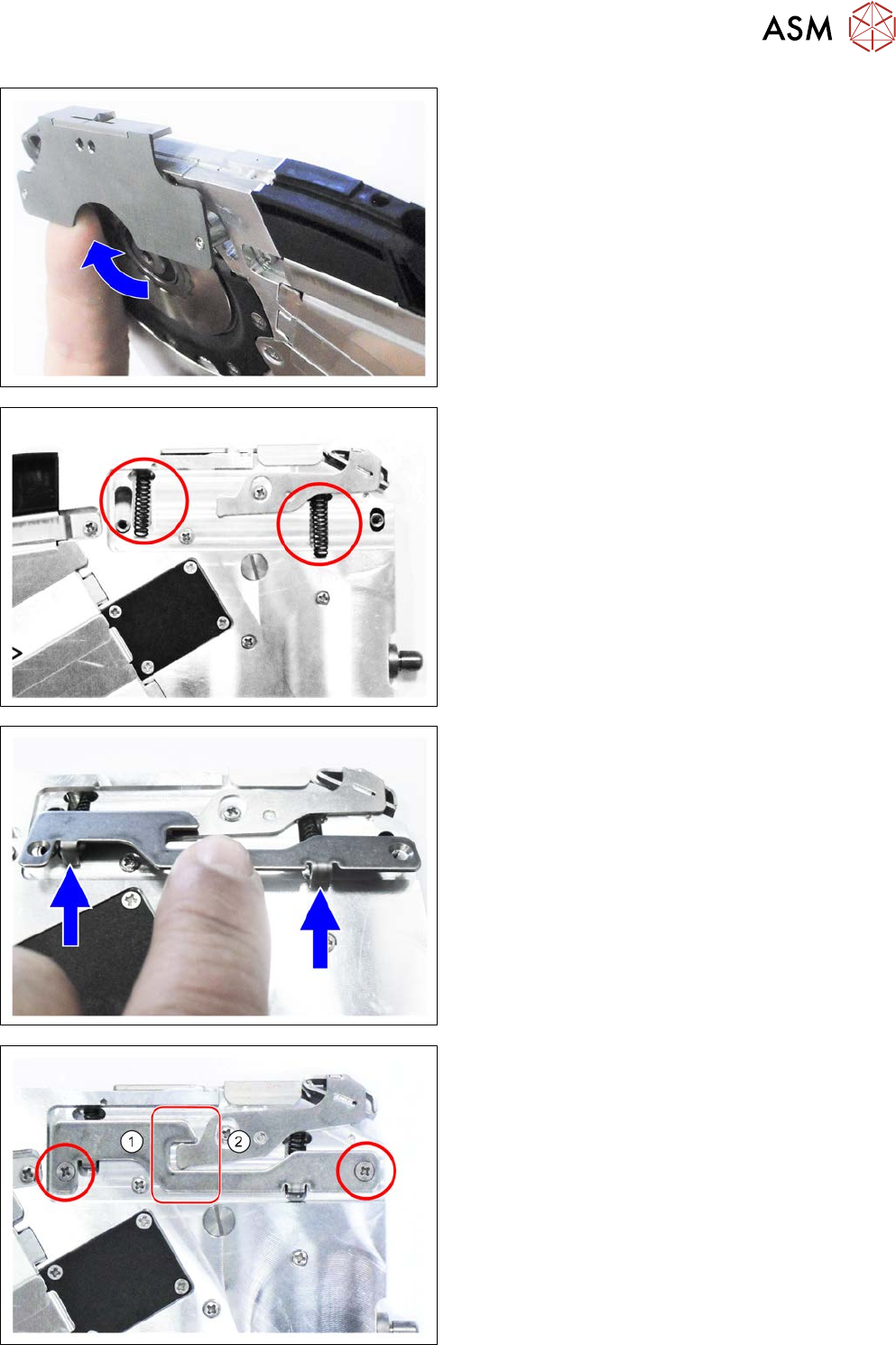 ASM

1

2