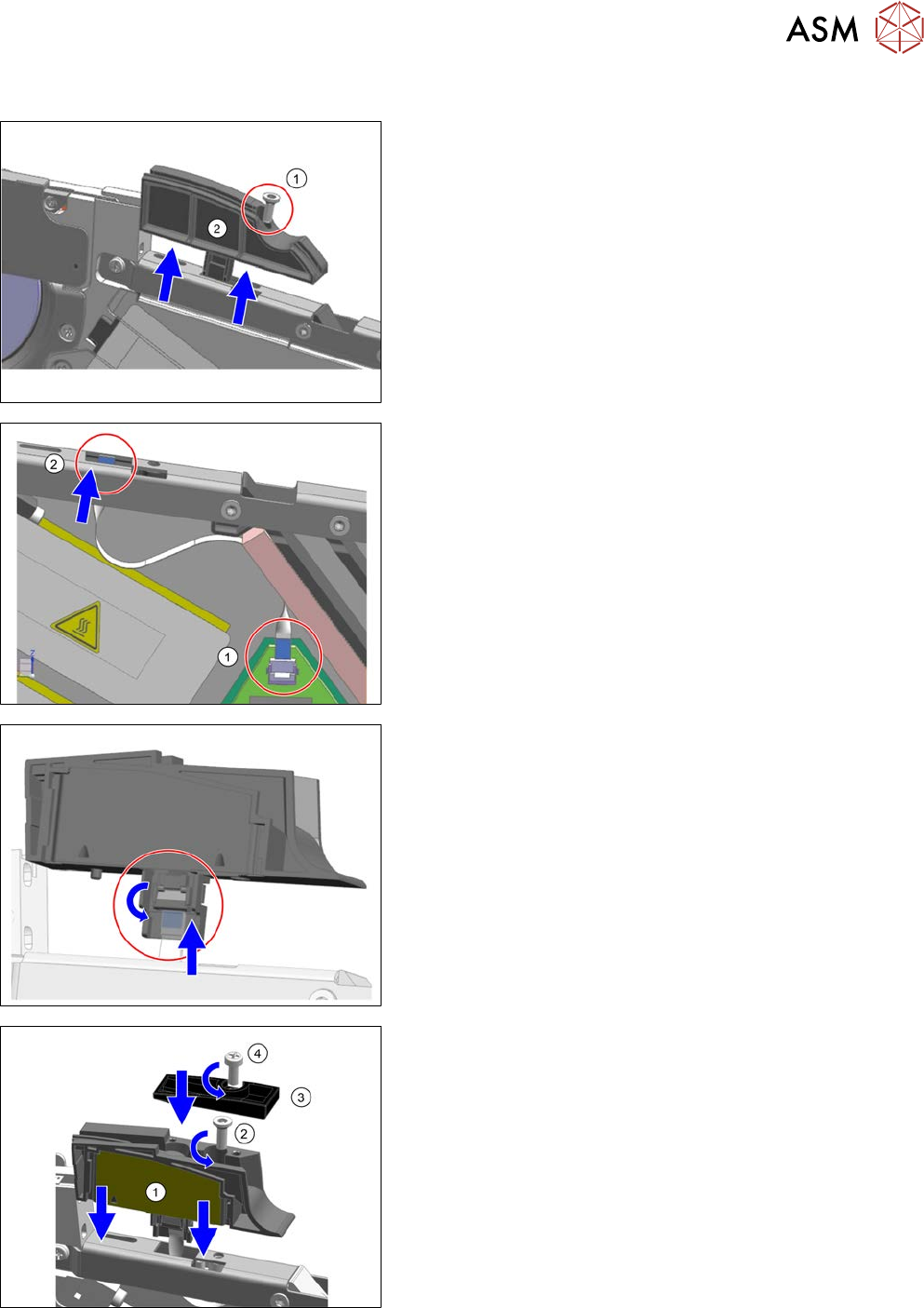 ASM

1
2

2
1

4
3
2
1