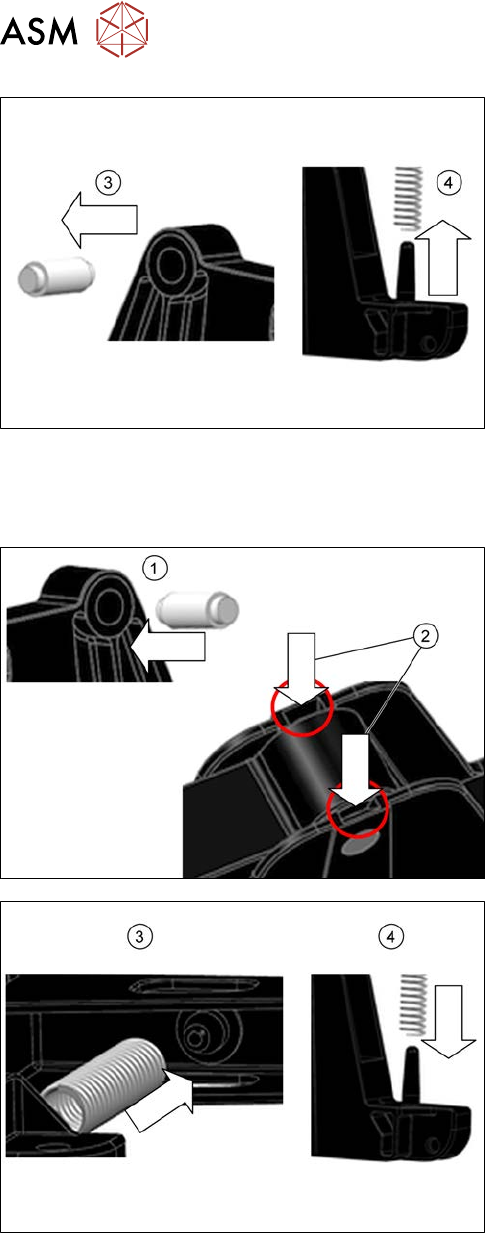 ASM

3

4

1

2

3

4