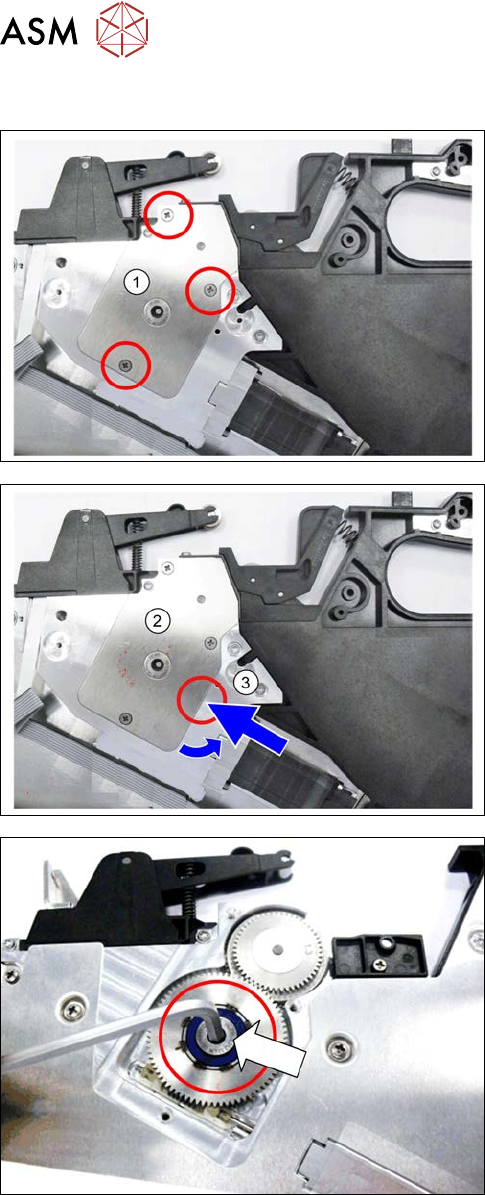 ASM

1

2

3