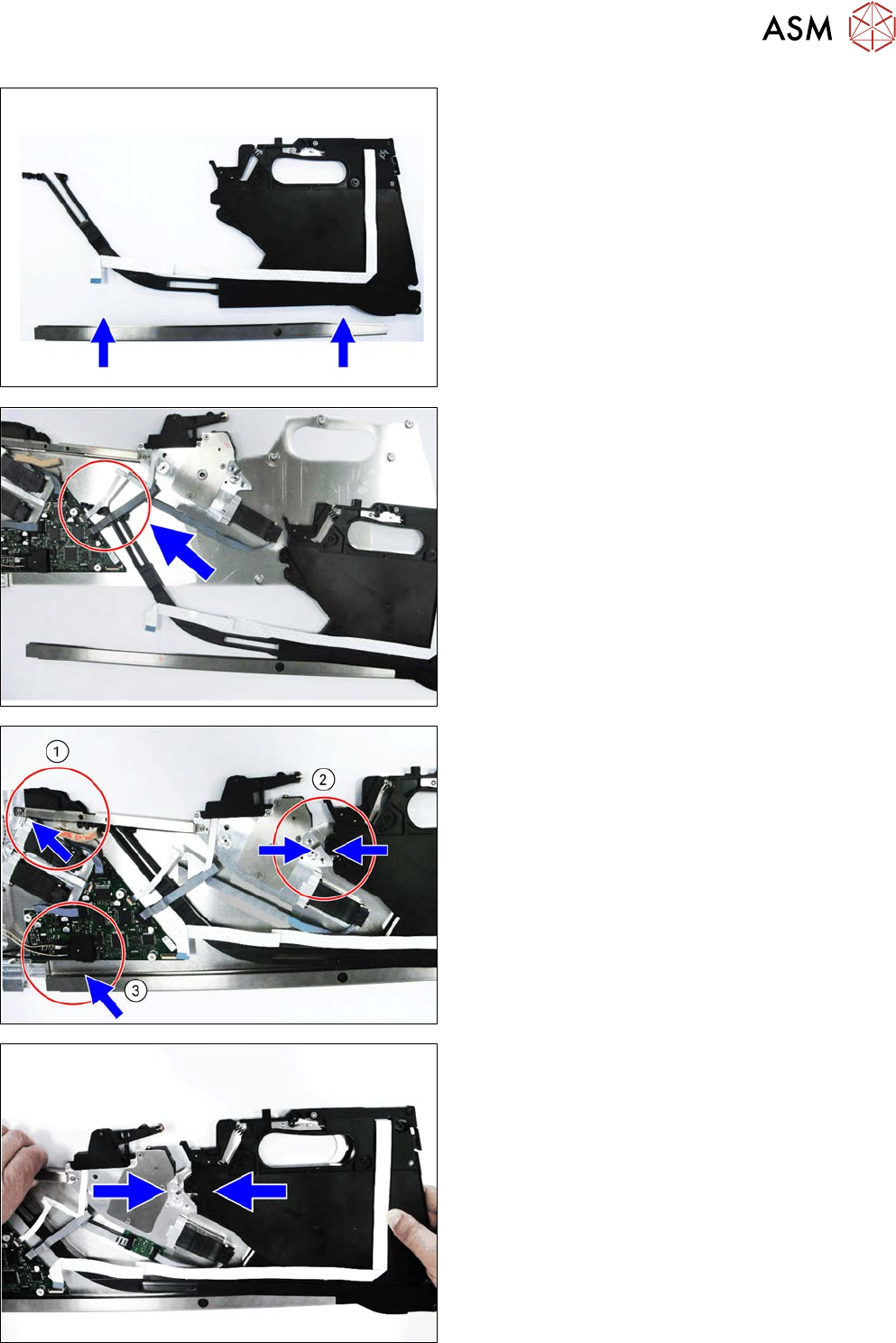 ASM

1

2

3