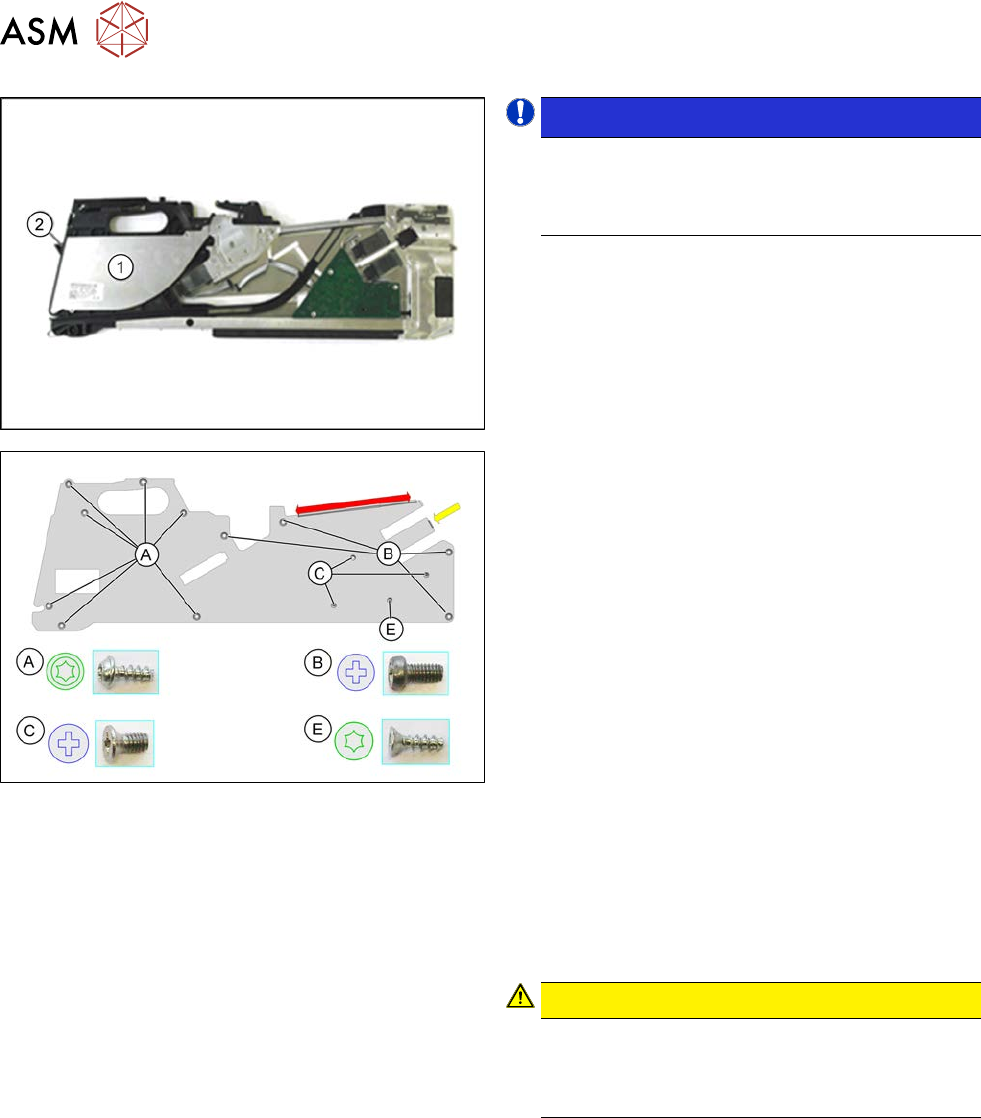 ASM

2
1

A
B
C
E

A
B
C
E