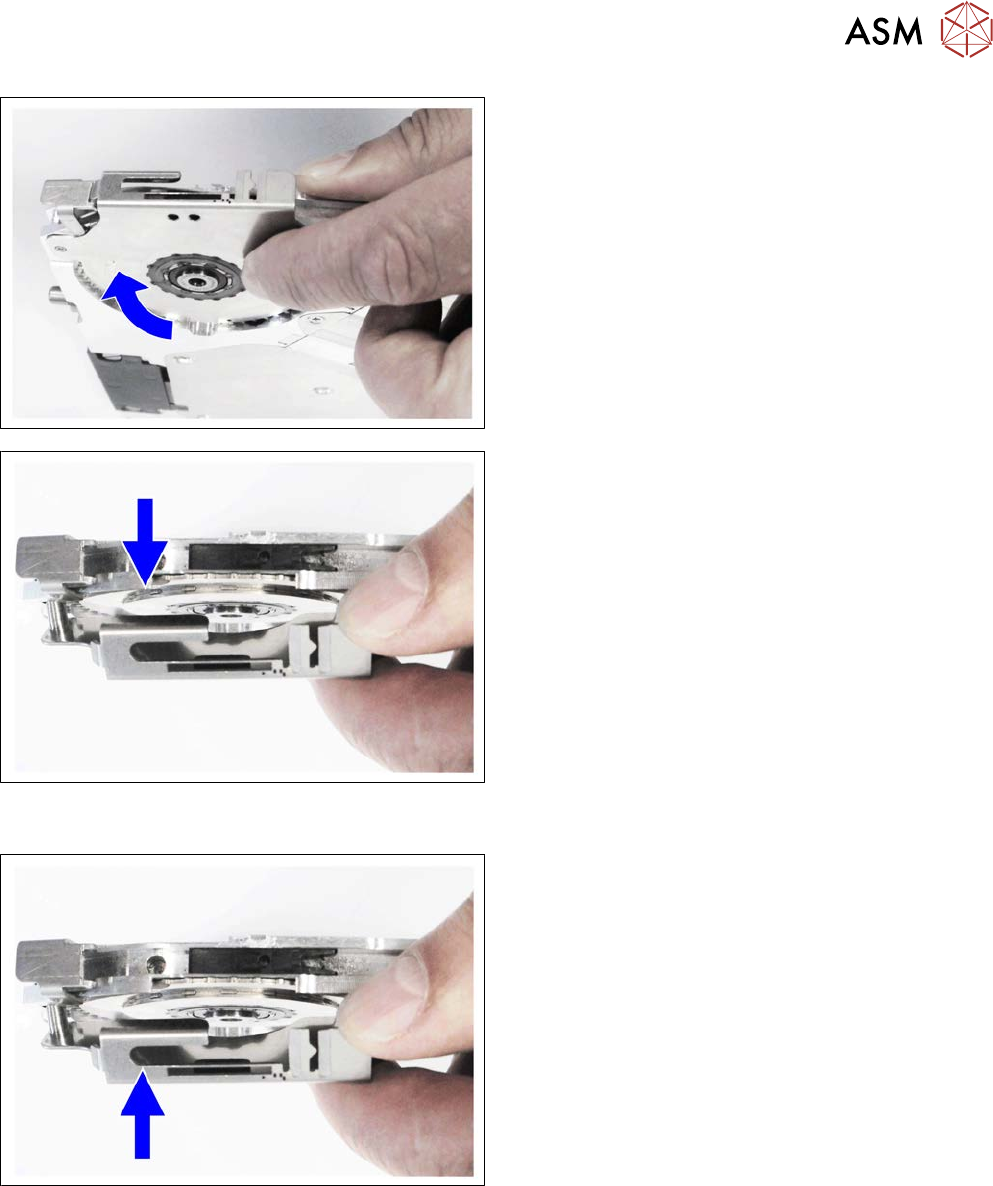 ASM