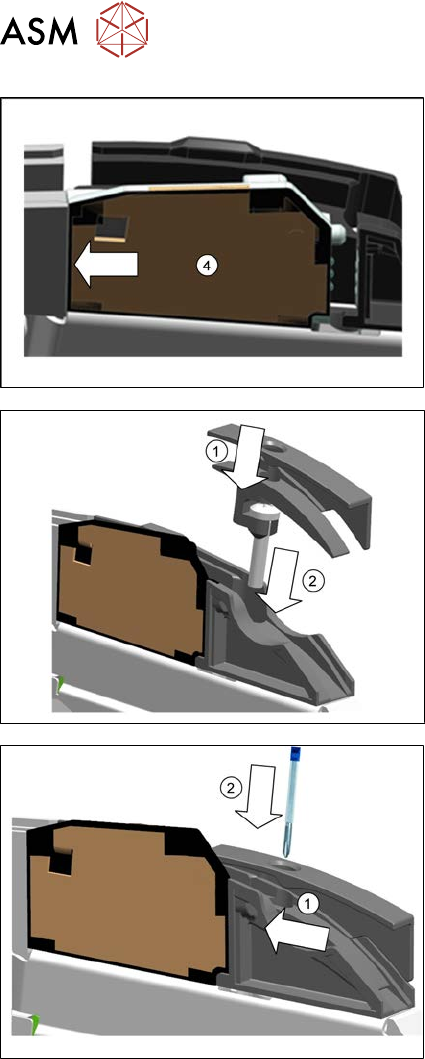 ASM

4

1

2

2

1