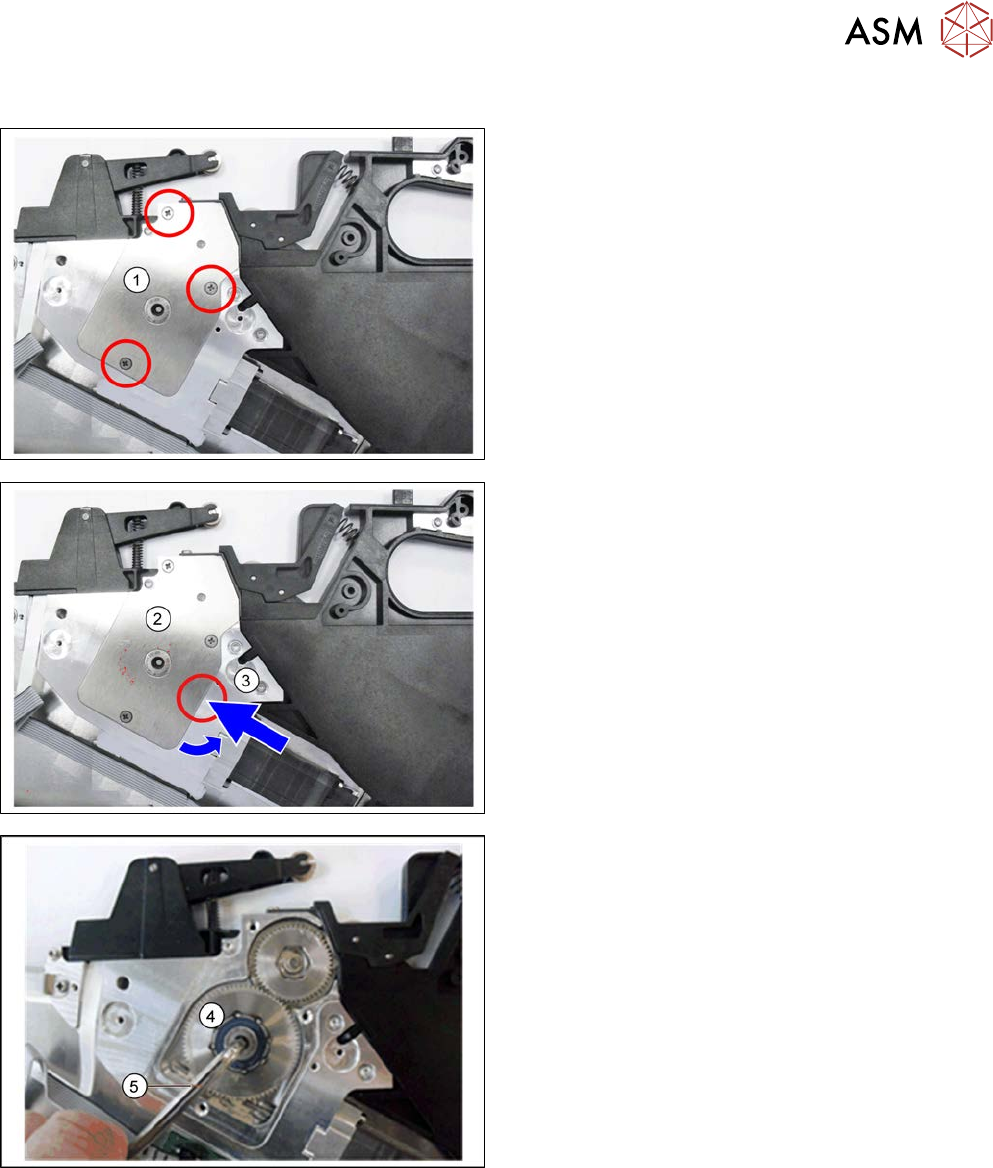 ASM

1

2

3

4

5