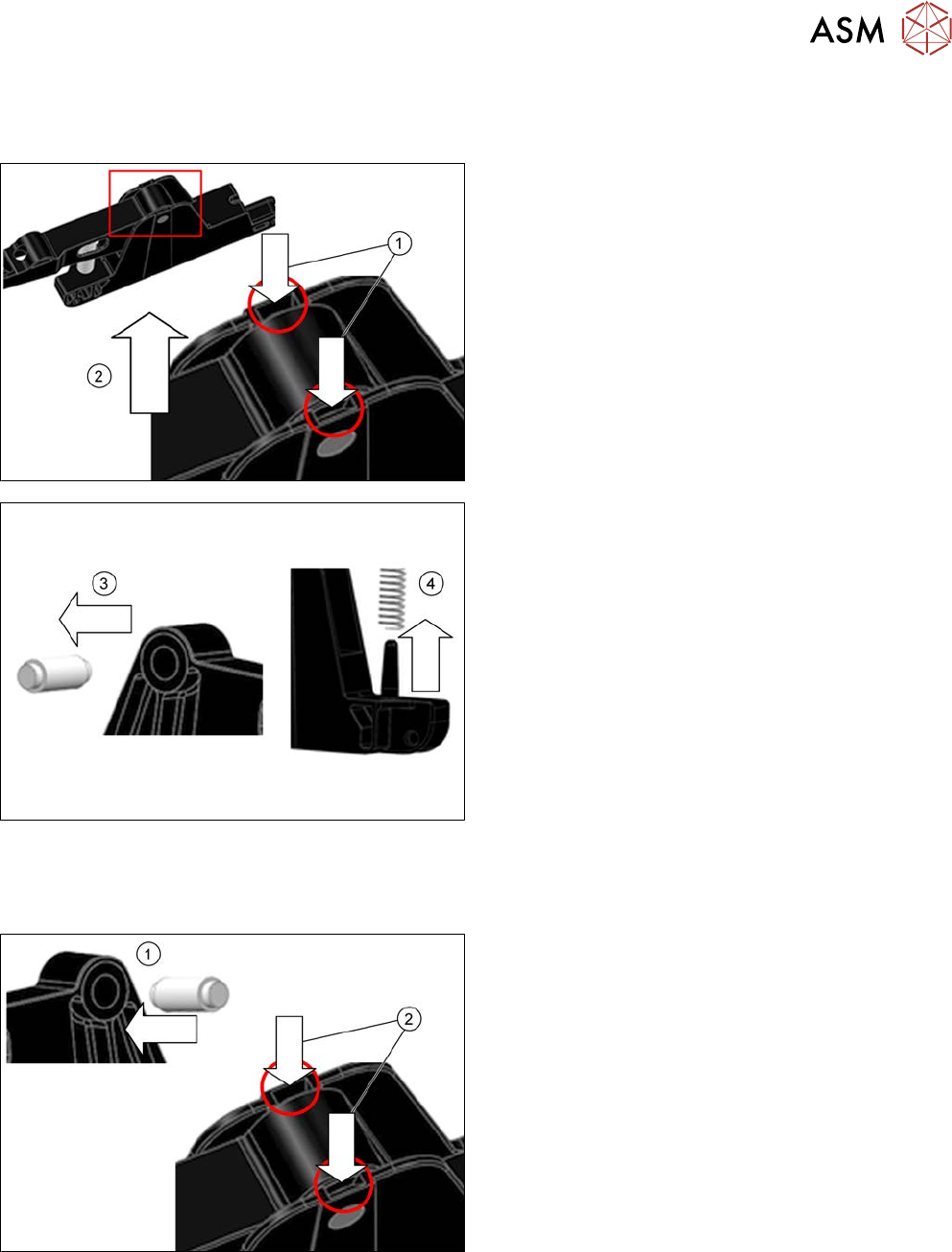 ASM

1
2

3
4

1
2