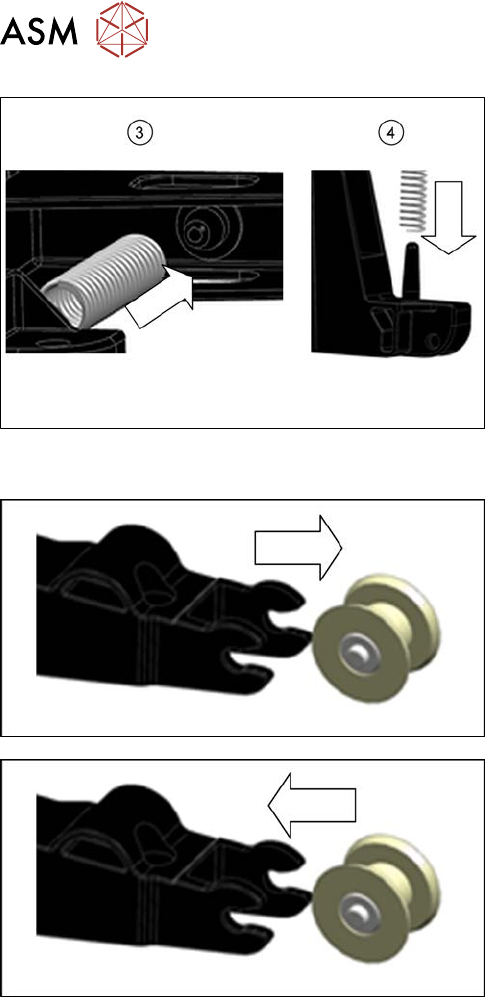 ASM

3

4