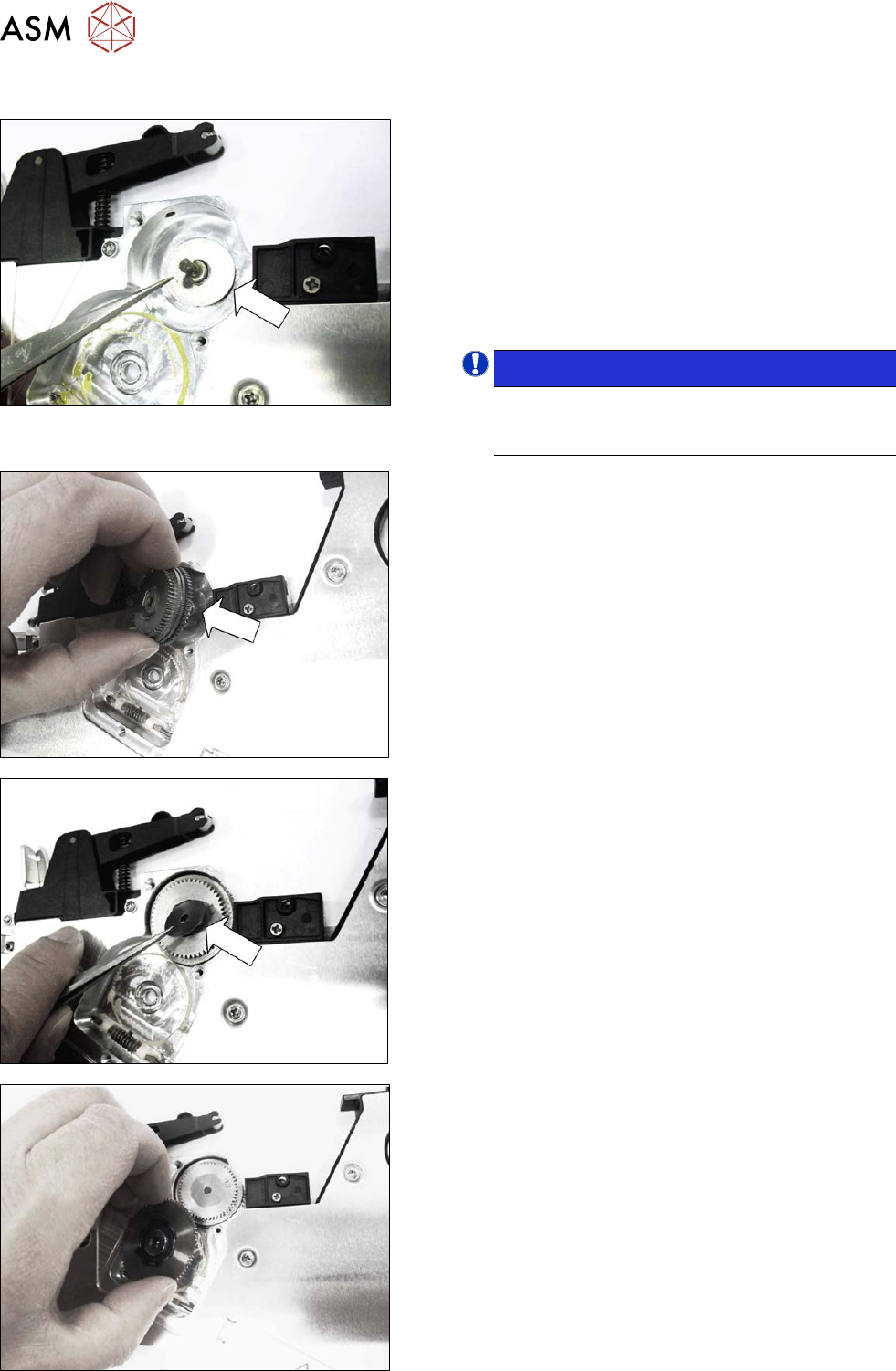 ASM