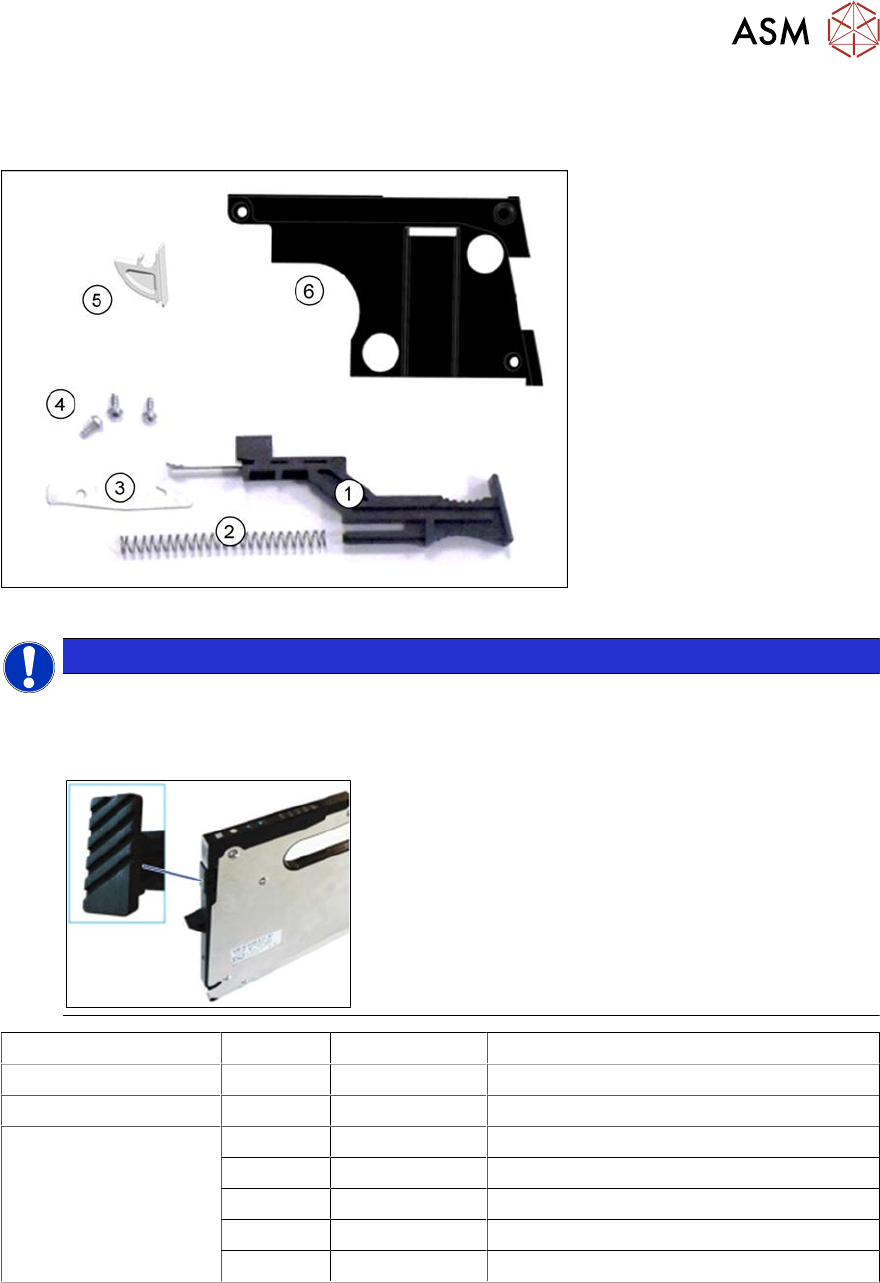 ASM

5
6
4
3
1
2