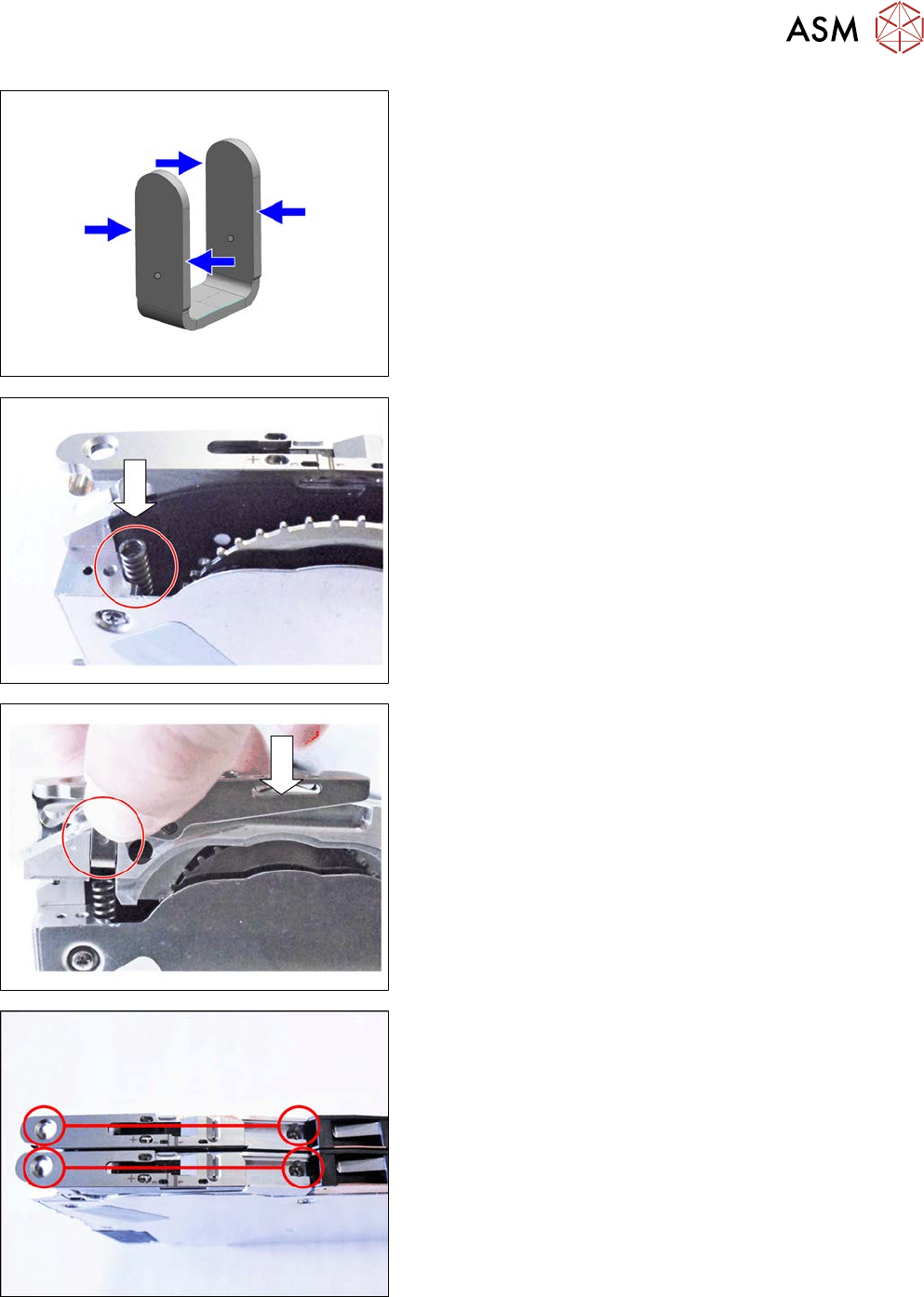 ASM