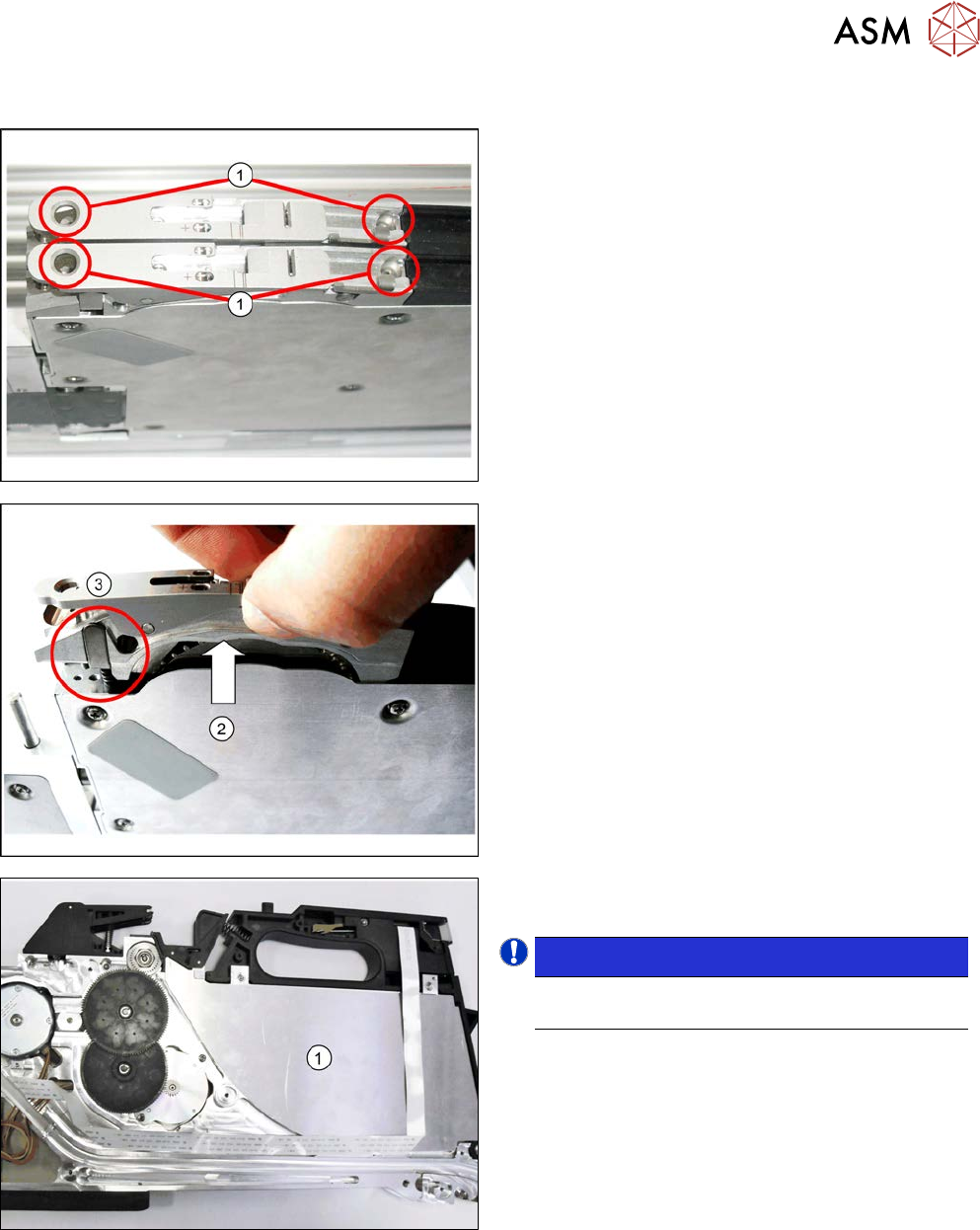 ASM

1

1

3

2

1