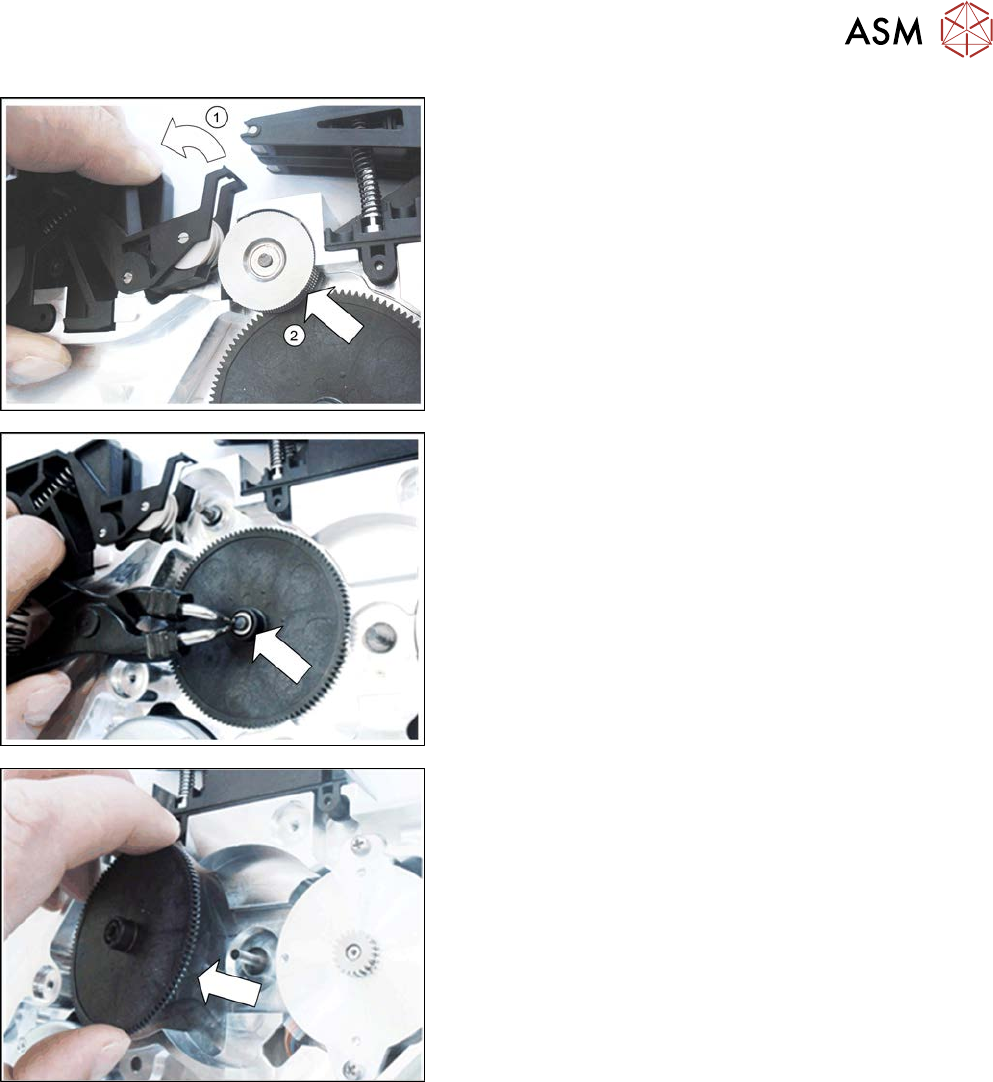 ASM

1

2