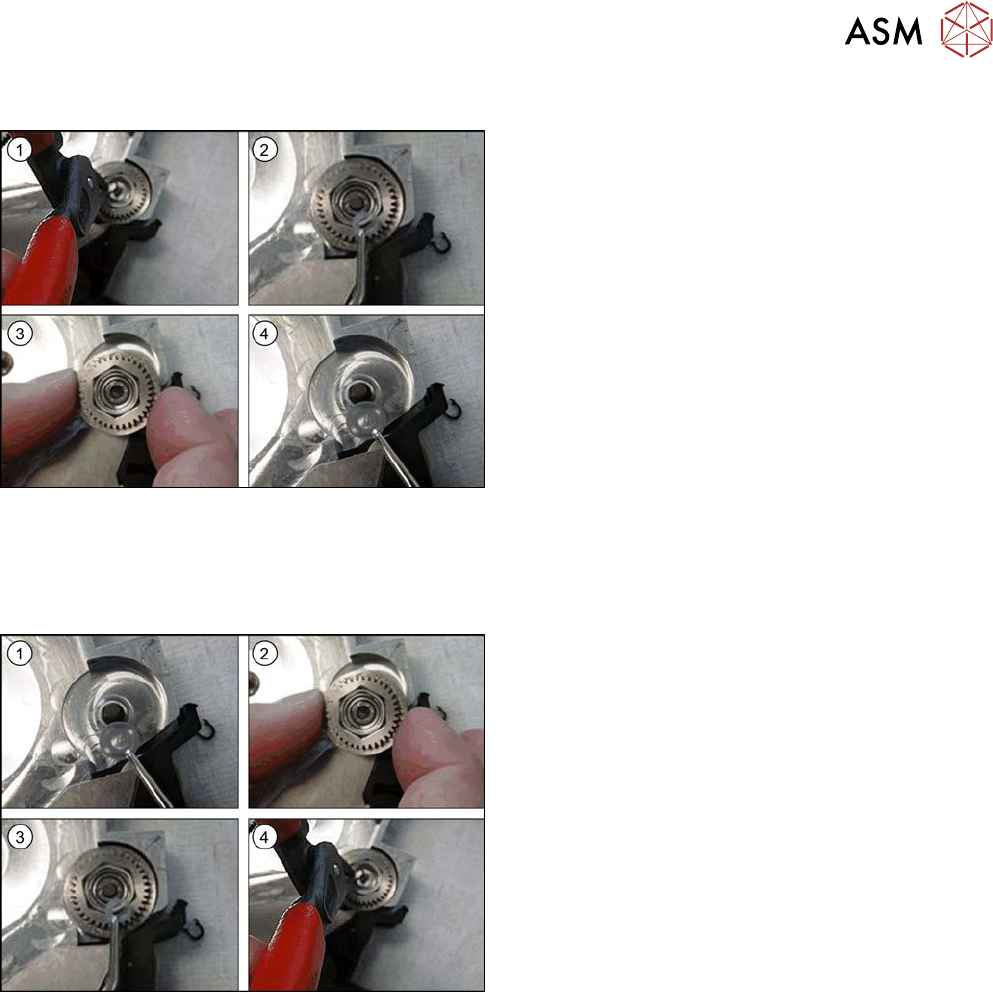 ASM

1
2
3
4

1
2
3
4