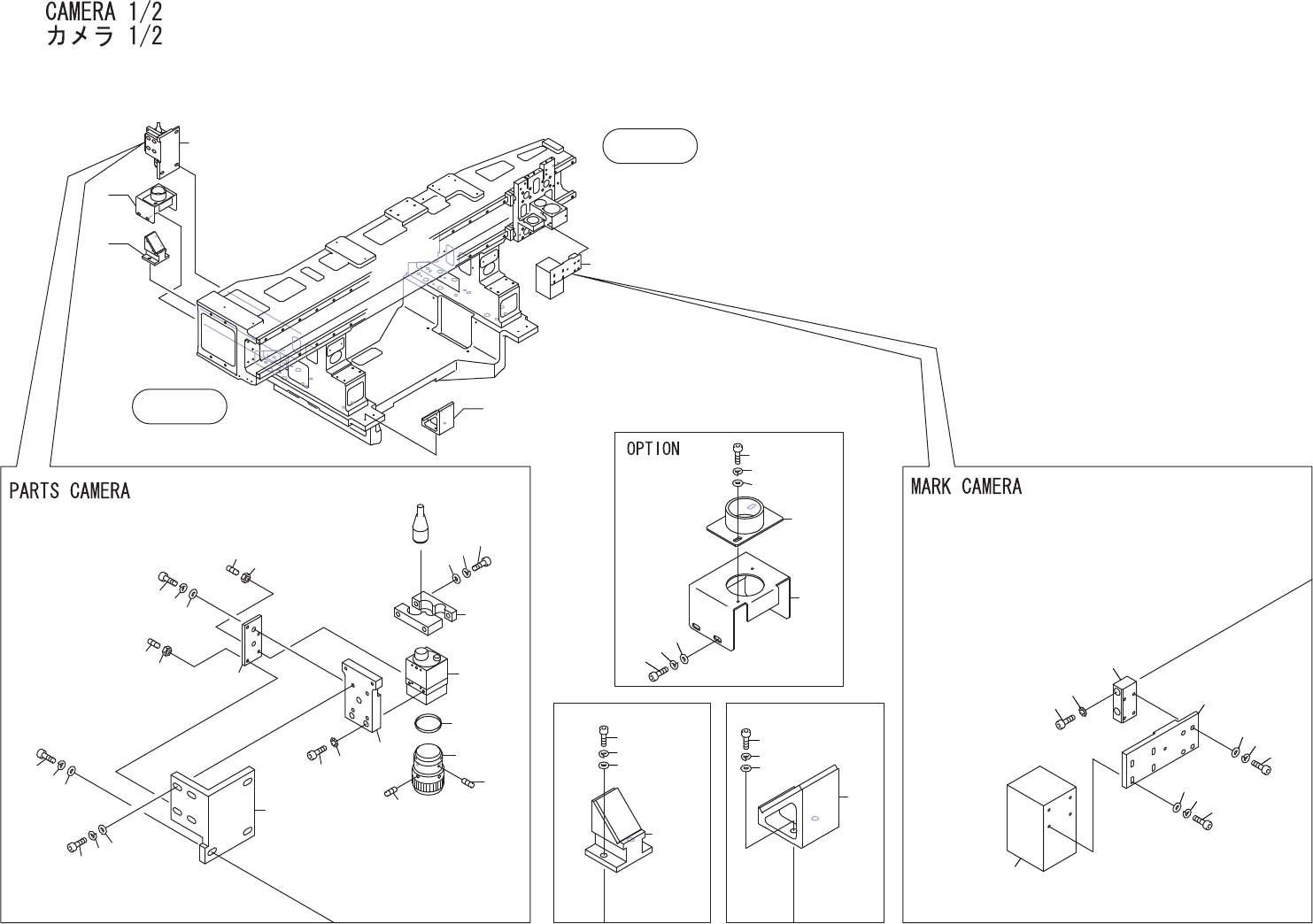 CAMERA 1/2
カメラ 1/2

PARTS CAMERA

OPTION

MARK CAMERA