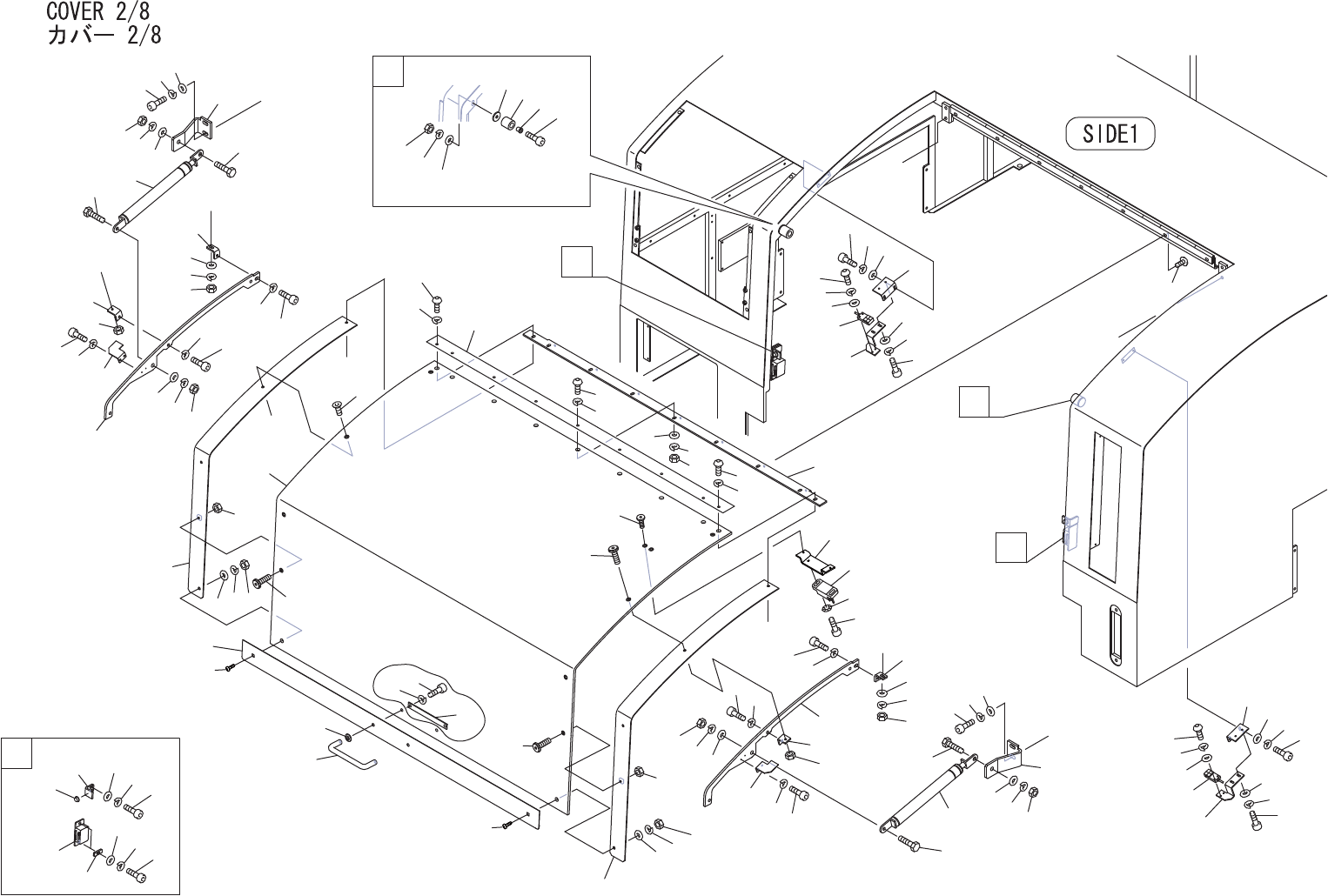 COVER 2/8
カバー 2/8

SIDE1