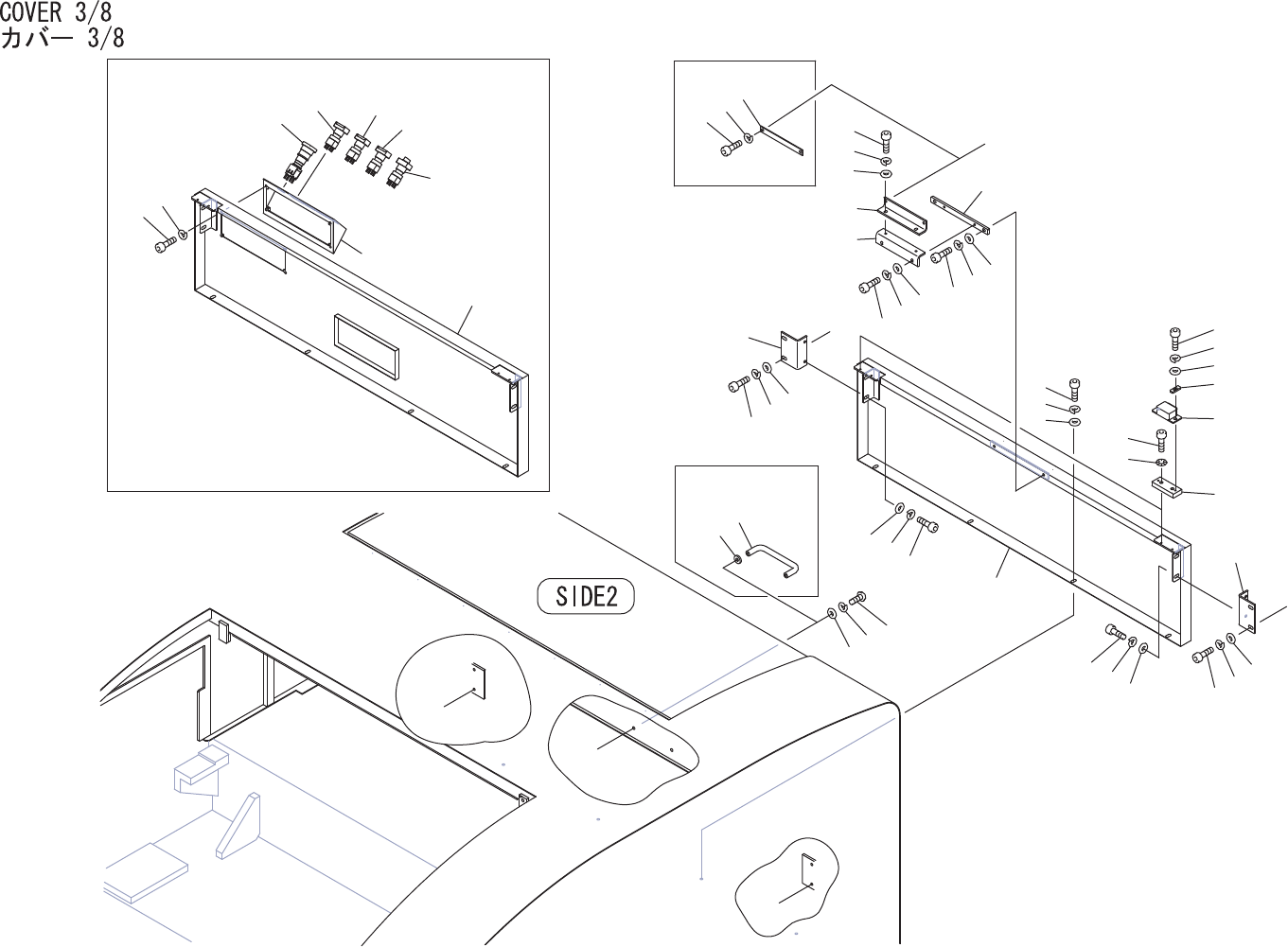 COVER 3/8
カバー 3/8

SIDE2