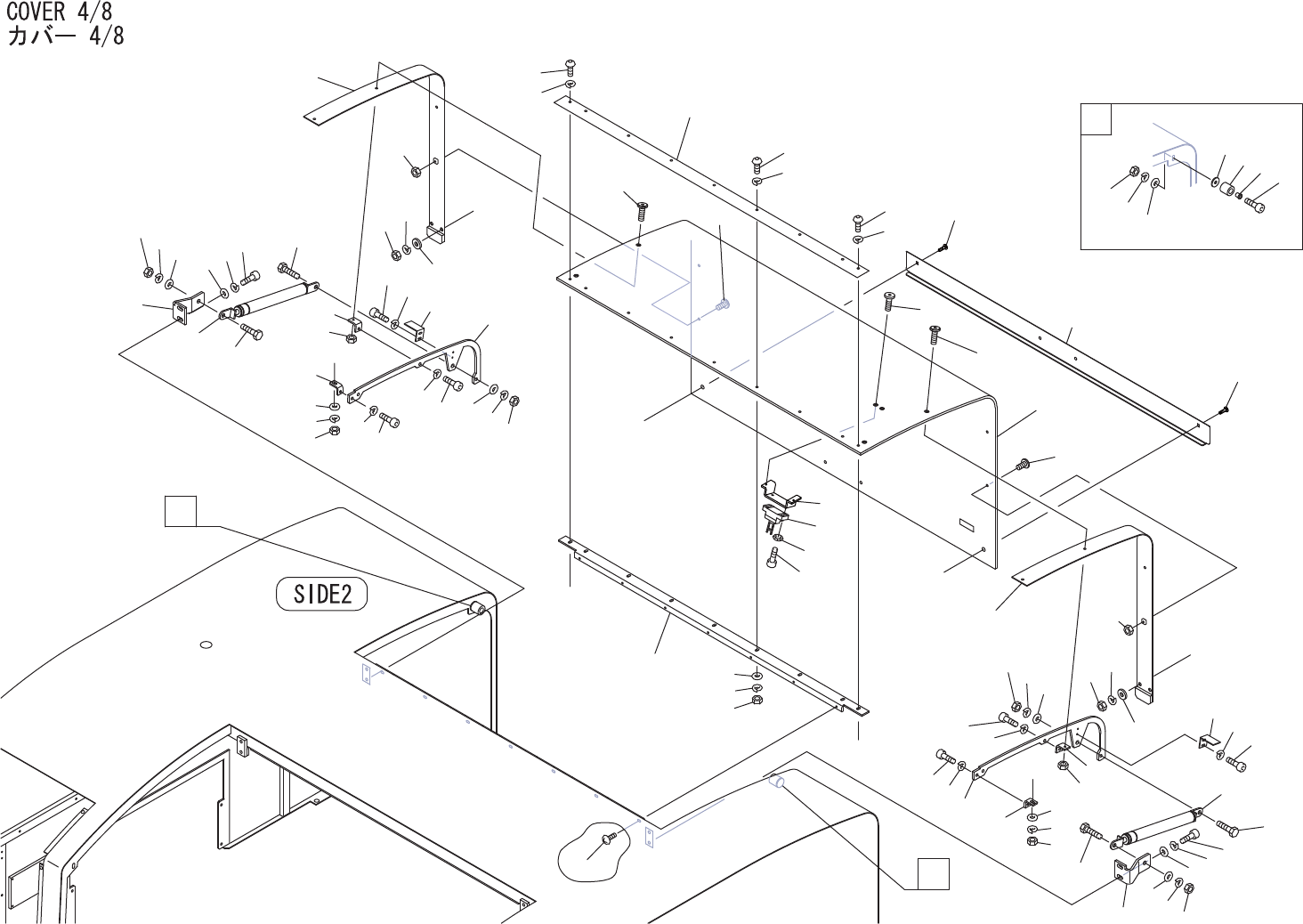 COVER 4/8
カバー 4/8

SIDE2