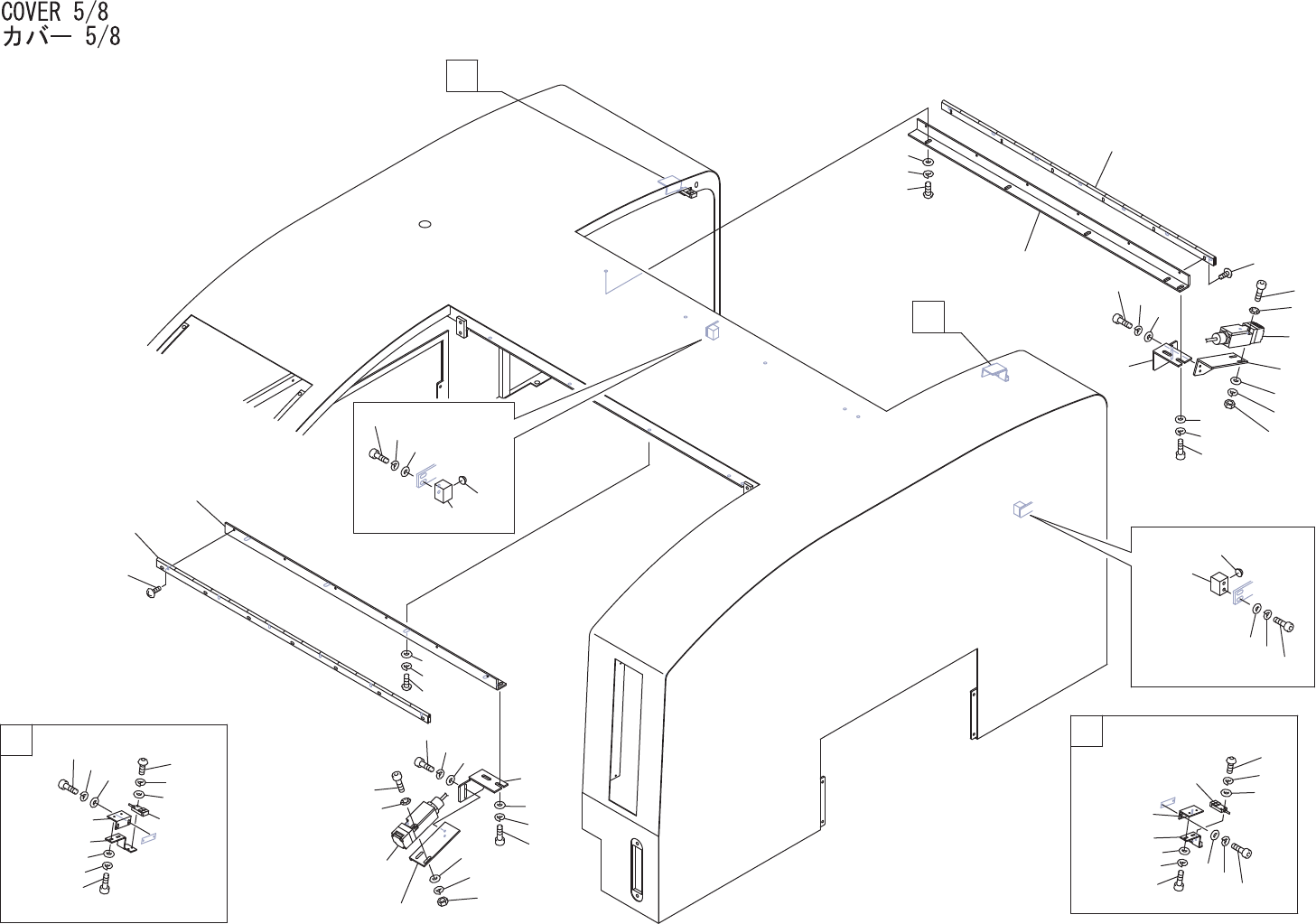 COVER 5/8
カバー 5/8