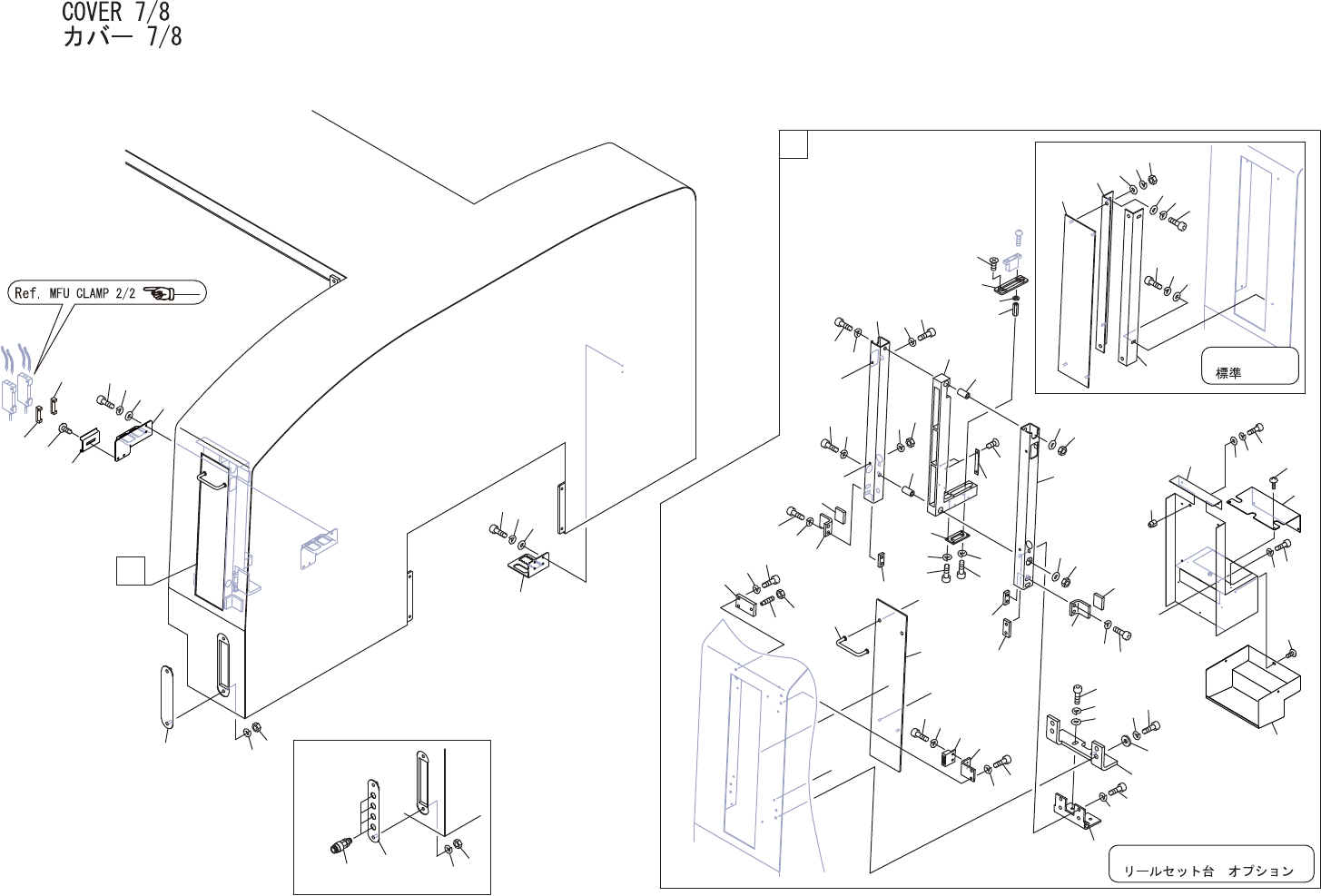 COVER 7/8
カバー 7/8

Ref. MFU CLAMP 2/2

標準

リールセット台 オプション