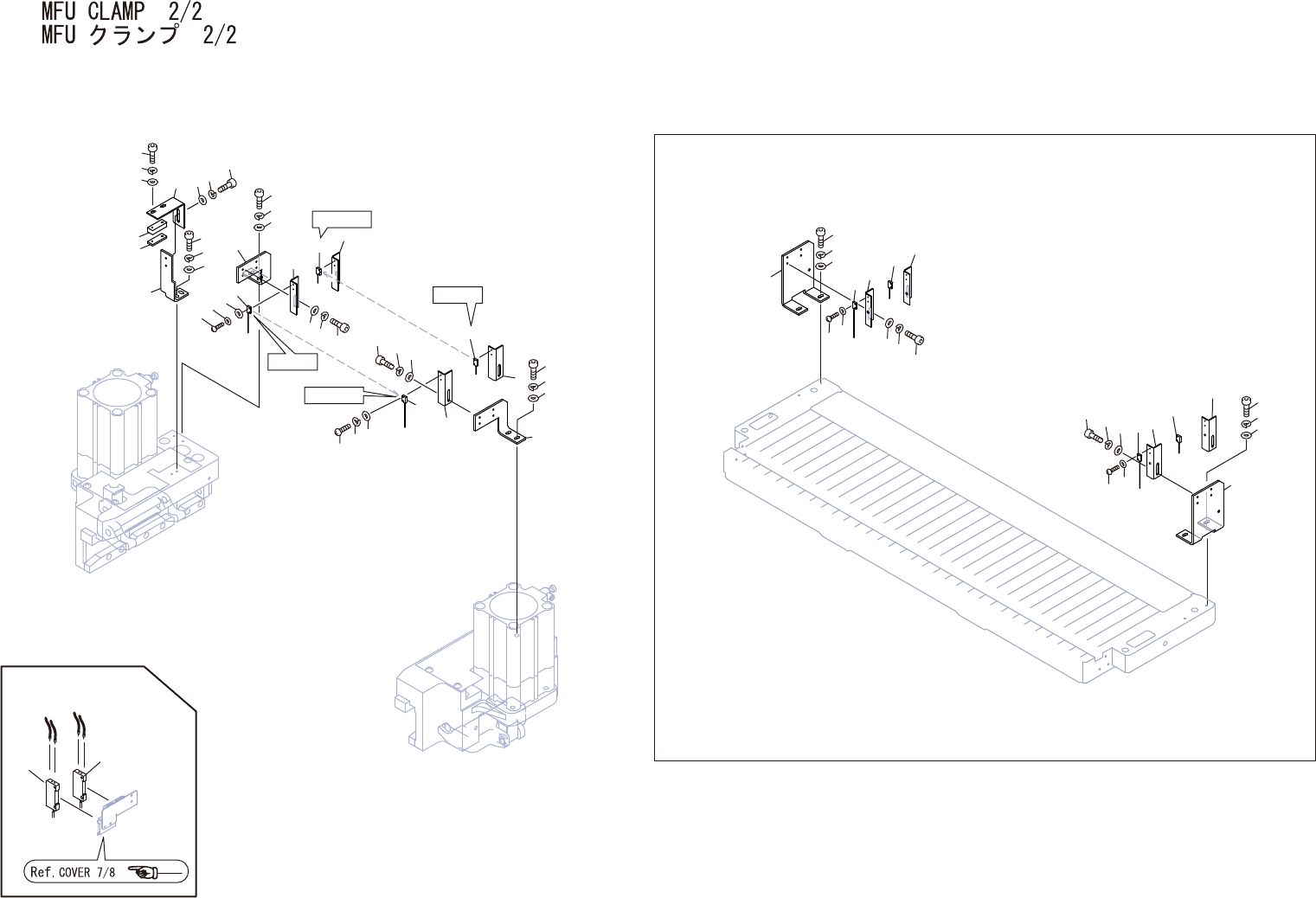 MFU CLAMP 2/2
MFU クランプ 2/2

Ref. COVER 7/8