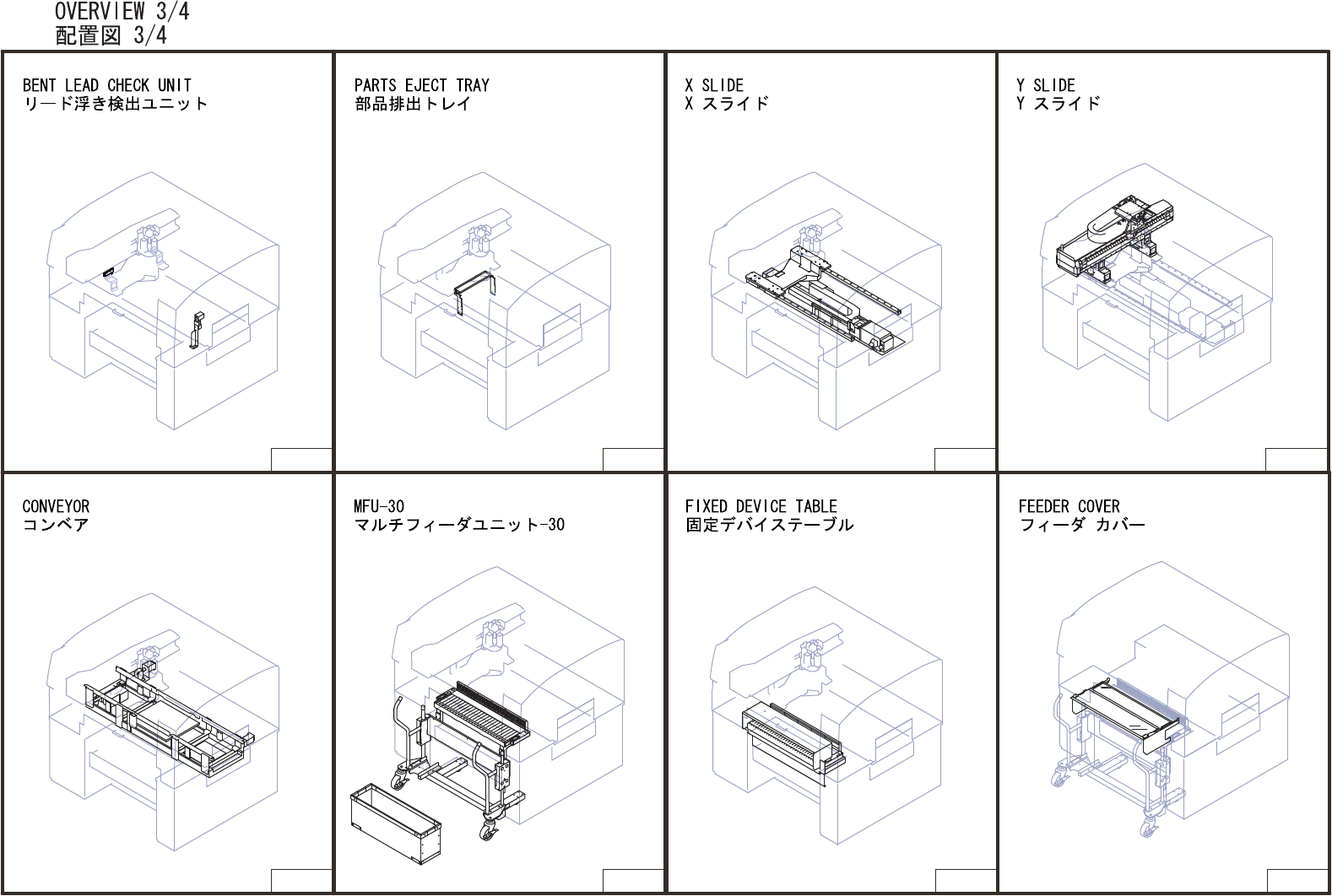 OVERVIEW 3/4
配置図 3/4

BENT LEAD CHECK UNIT
リード浮き検出ユニット

PARTS EJECT TRAY
部品排出トレイ

X SLIDE
X スライド

Y SLIDE
Y スライド

CONVEYOR
コンベア

MFU-30
マルチフィーダユニット-30

FIXED DEVICE TABLE
固定デバイステーブル

FEEDER COVER
フィーダ カバー