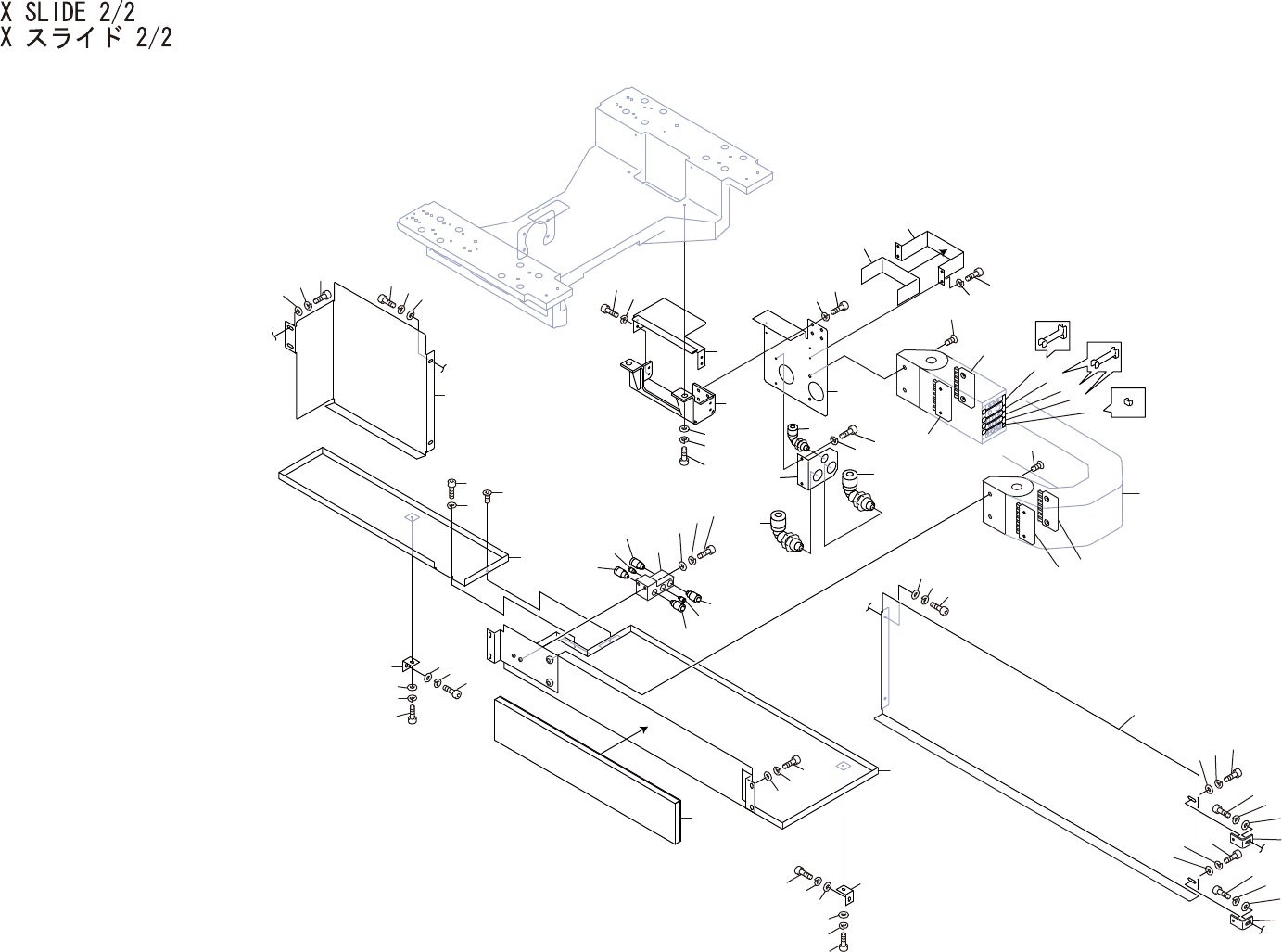 X SLIDE 2/2
X スライド 2/2