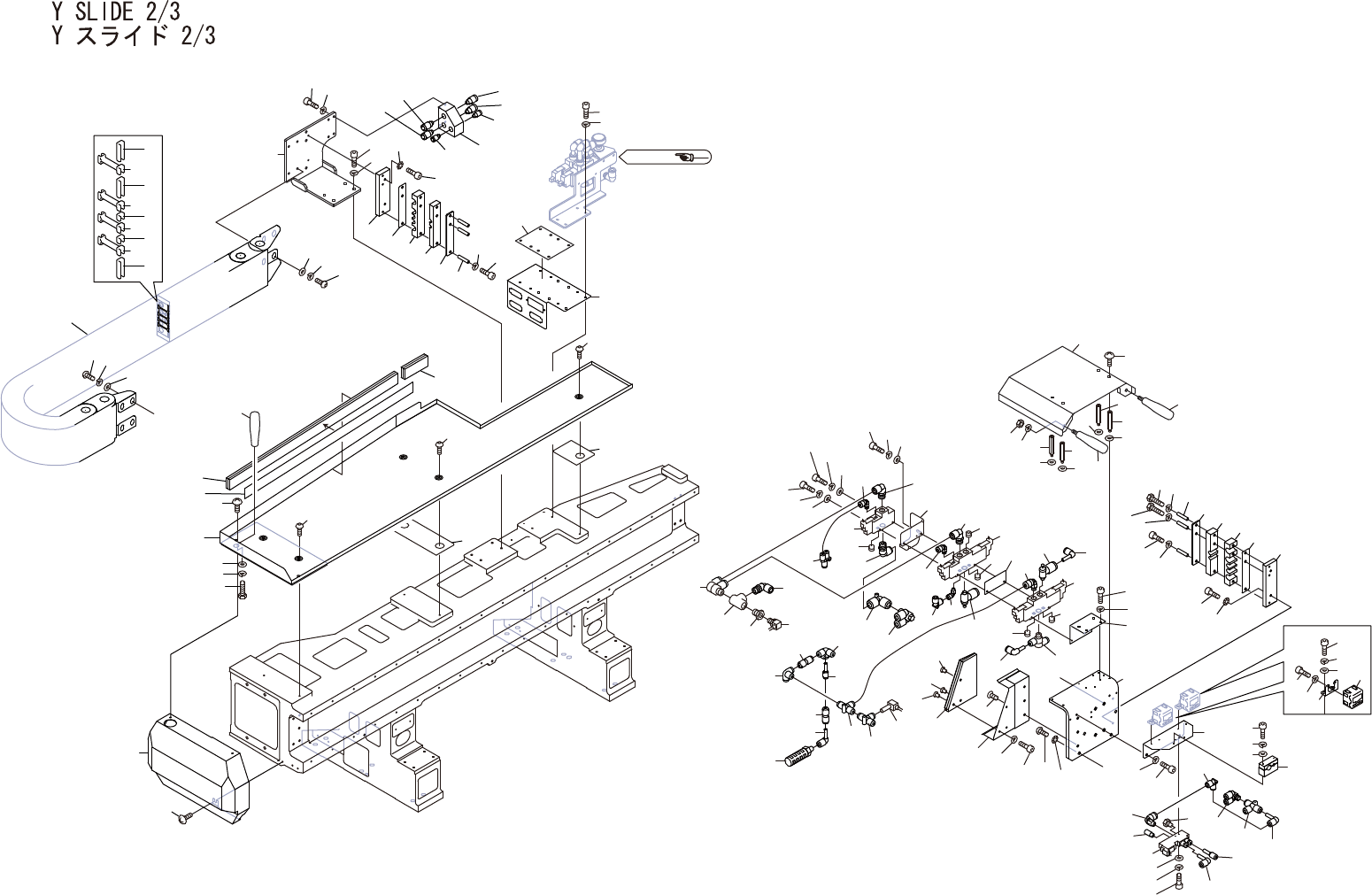 Y SLIDE 2/3
Y スライド 2/3