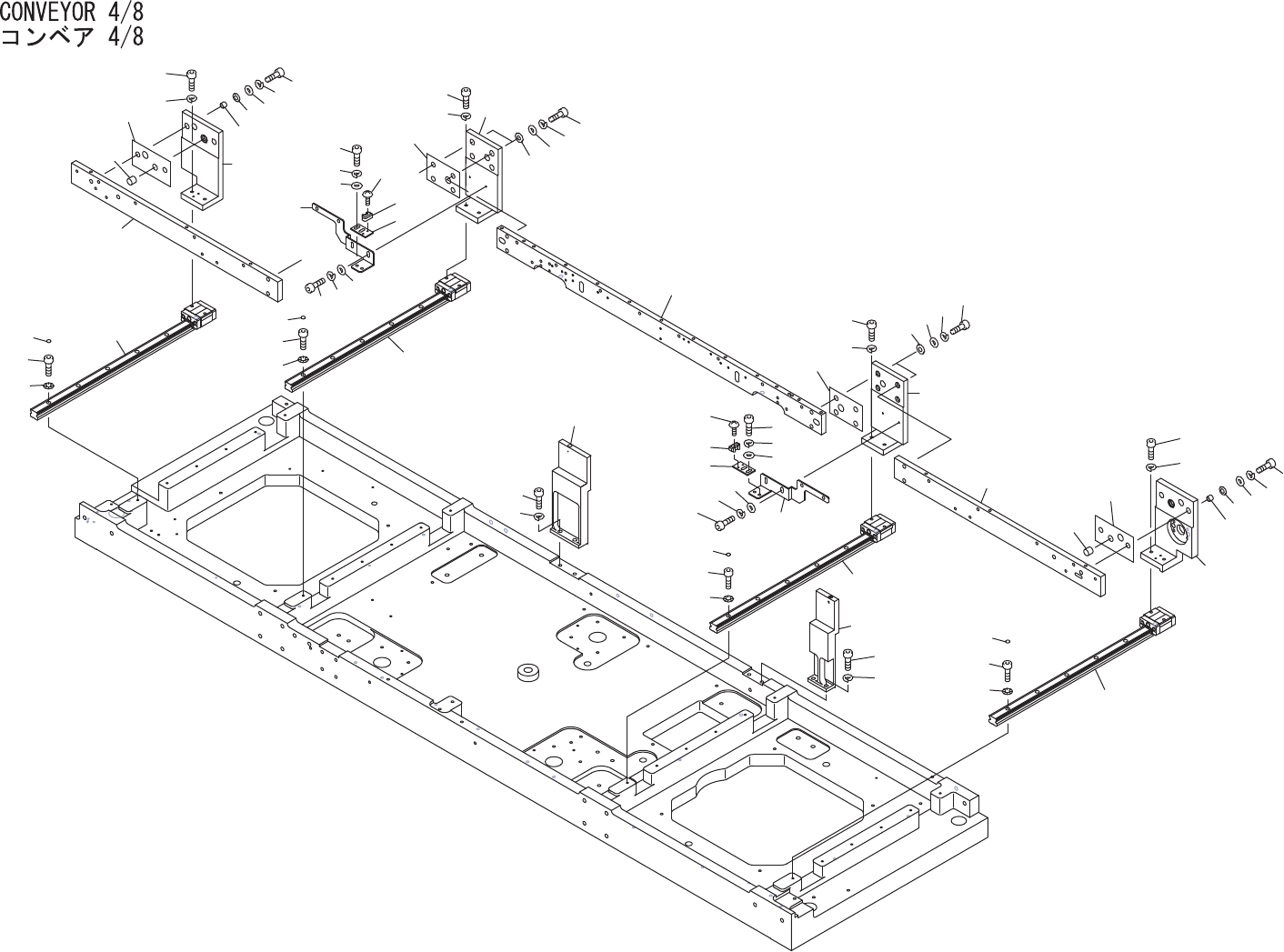 CONVEYOR 4/8
コンベア 4/8