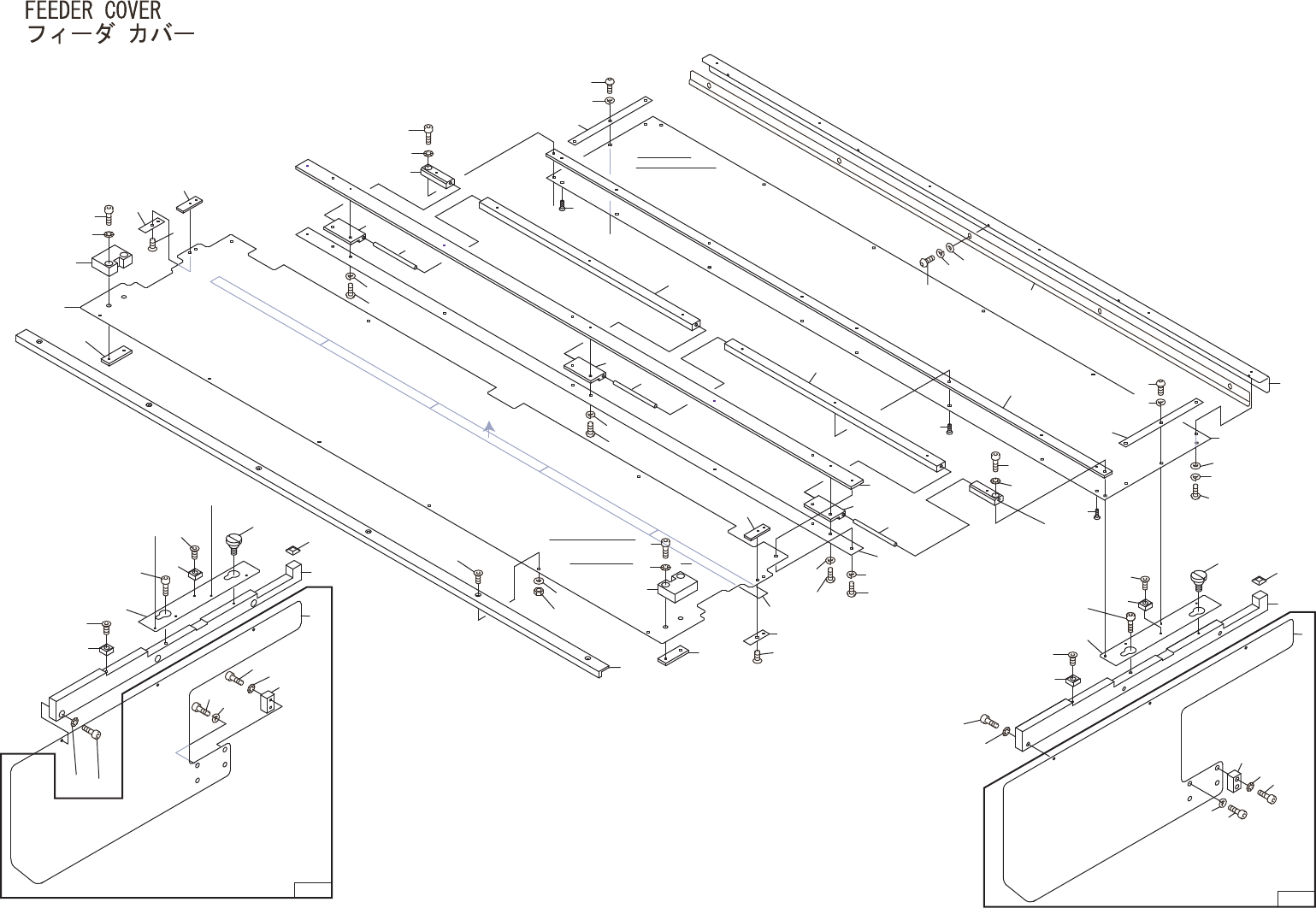 FEEDER COVER
フィーダ カバー