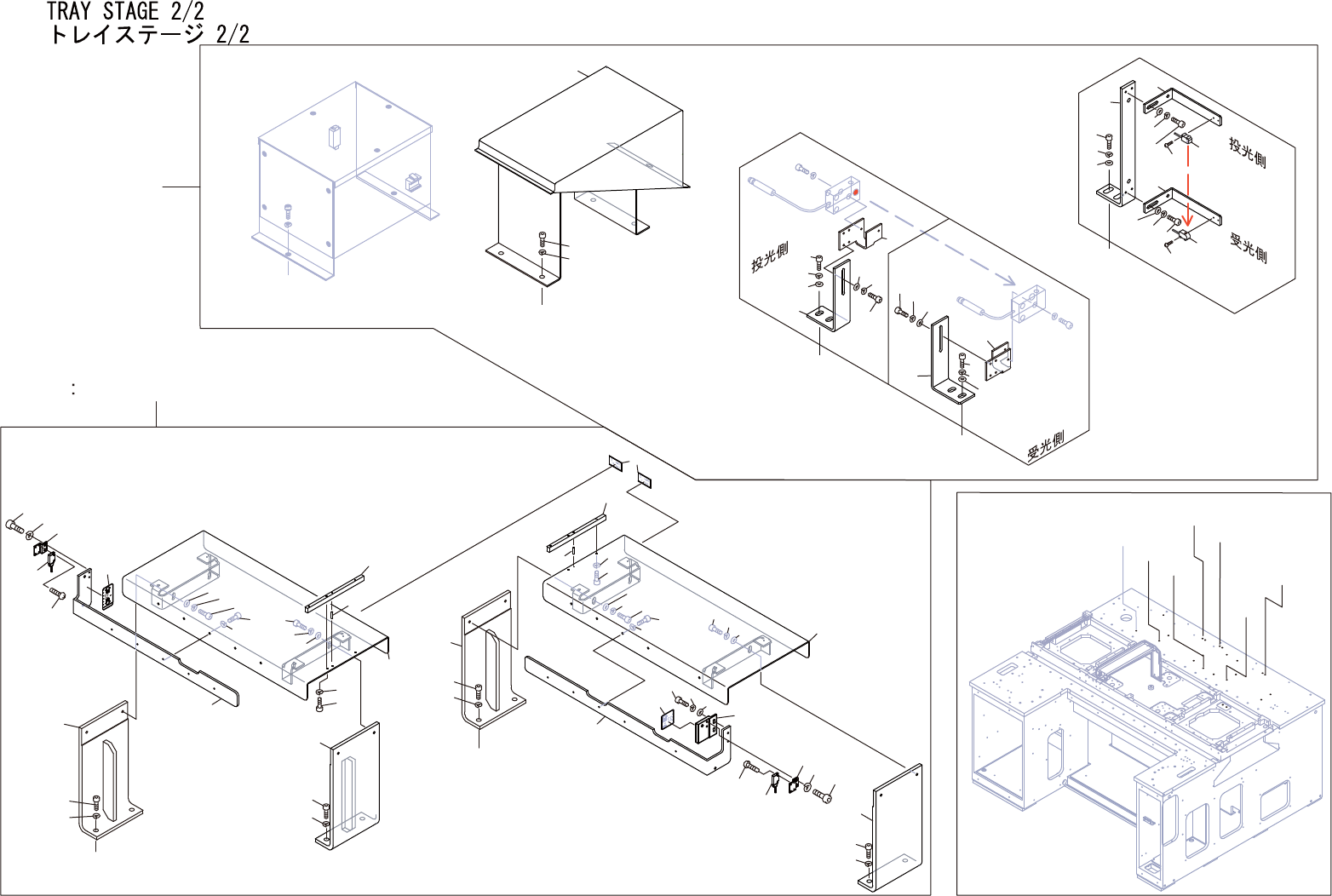 TRAY STAGE 2/2
トレイステージ 2/2

投光側

受光側

投光側

受光側

: