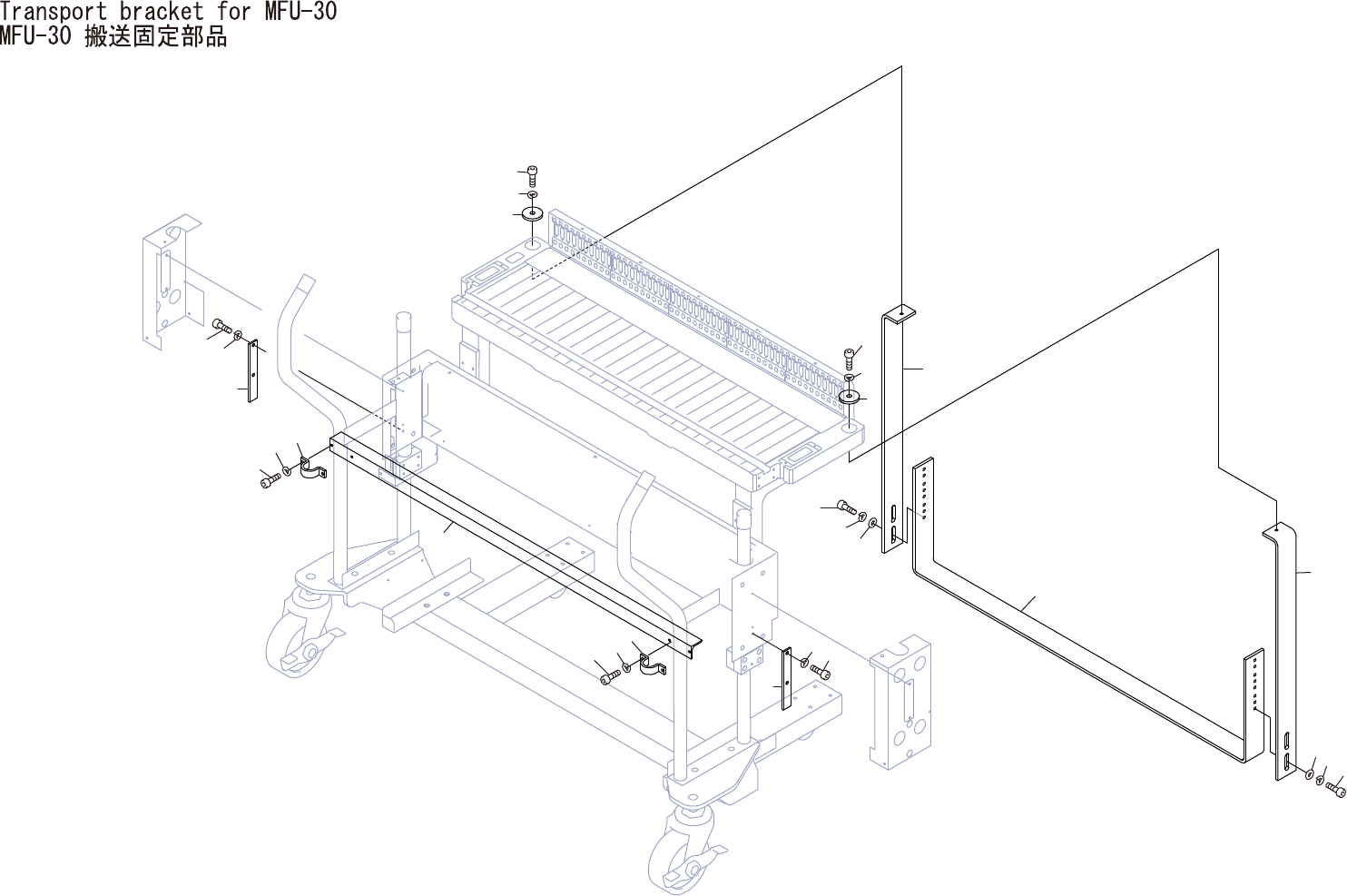 Transport bracket for MFU-30
MFU-30 搬送固定部品