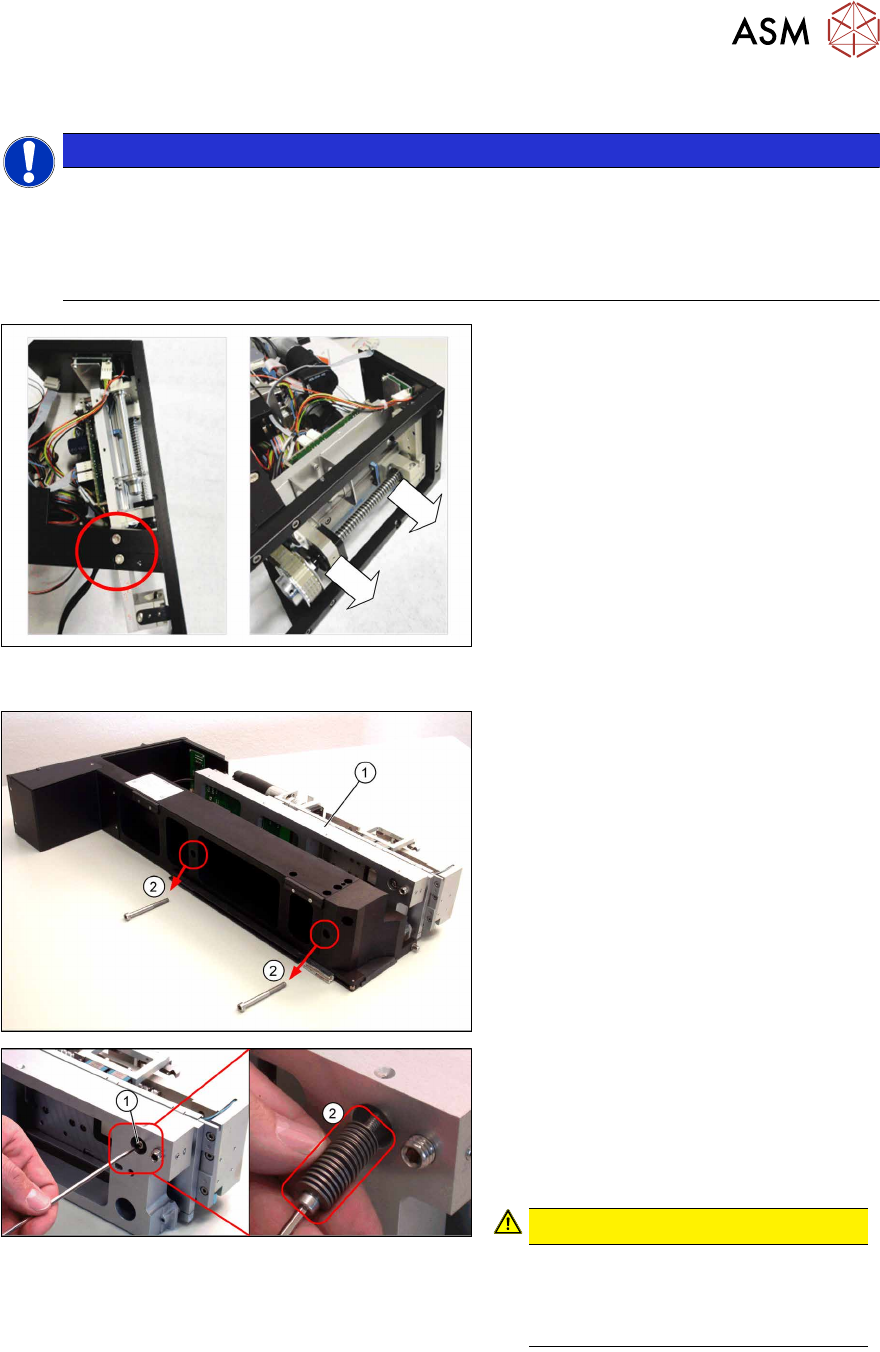 ASM

①
②
②
①
②