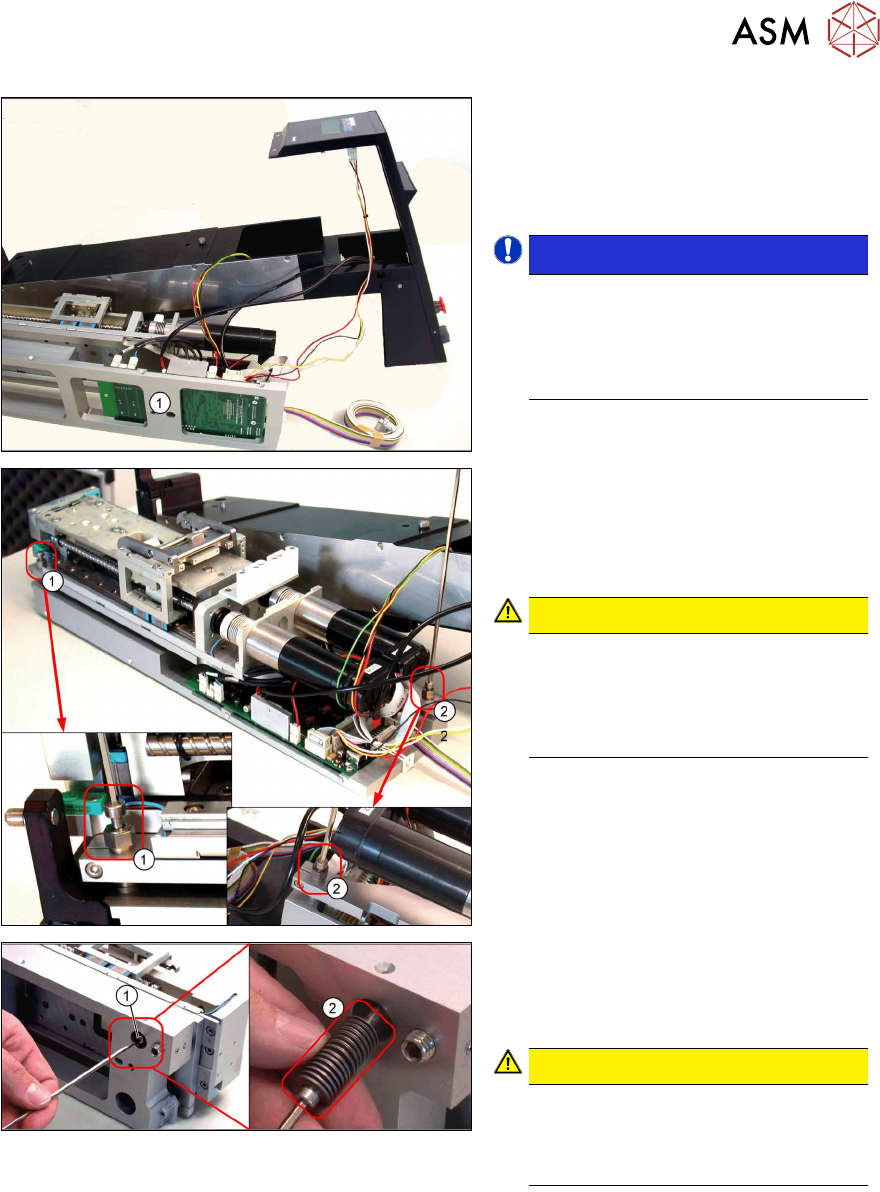 ASM

1

1

2

2

1

2

1

2