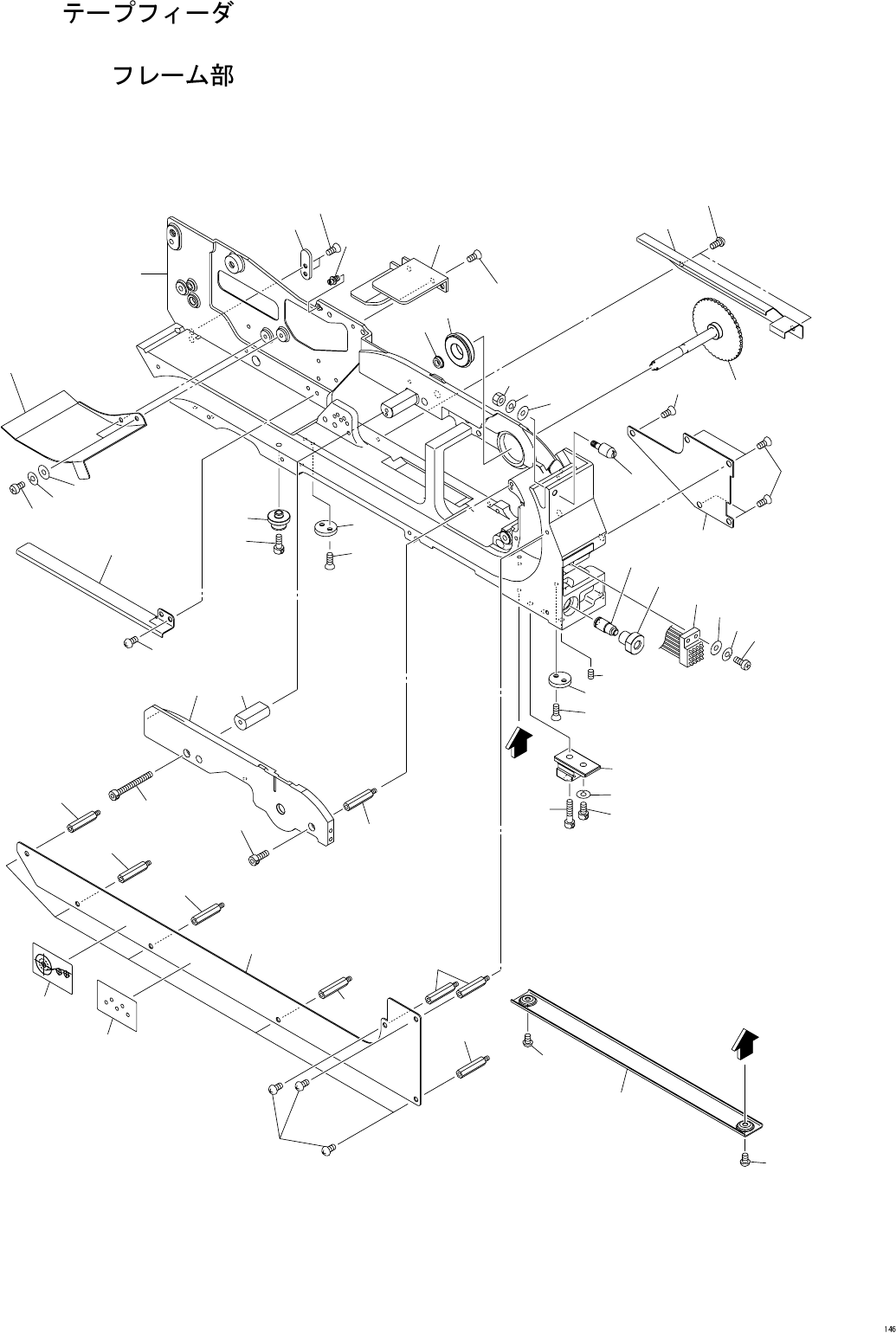 テープフィーダ

フレーム部

146