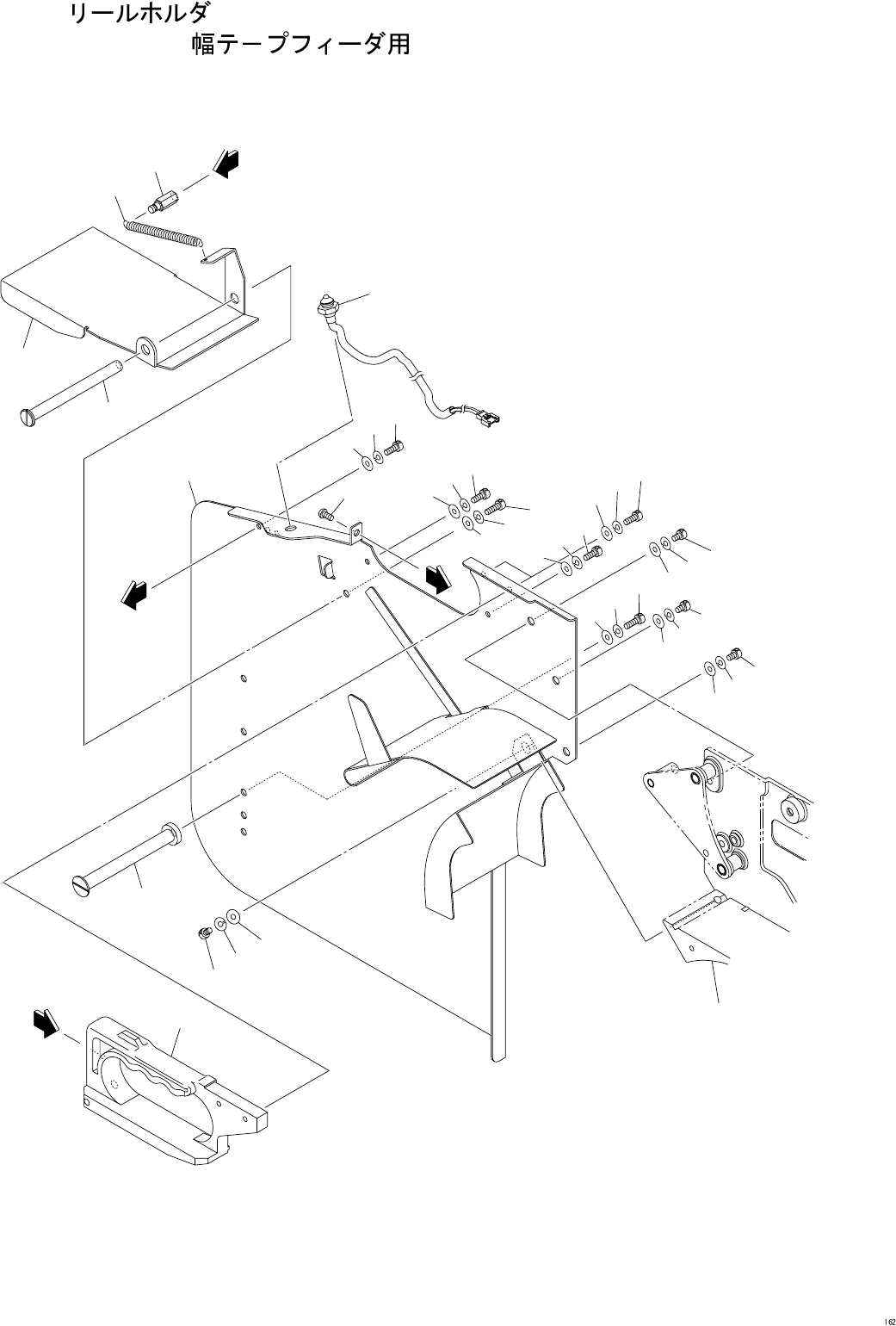 リールホルダ
幅テープフィーダ用

162