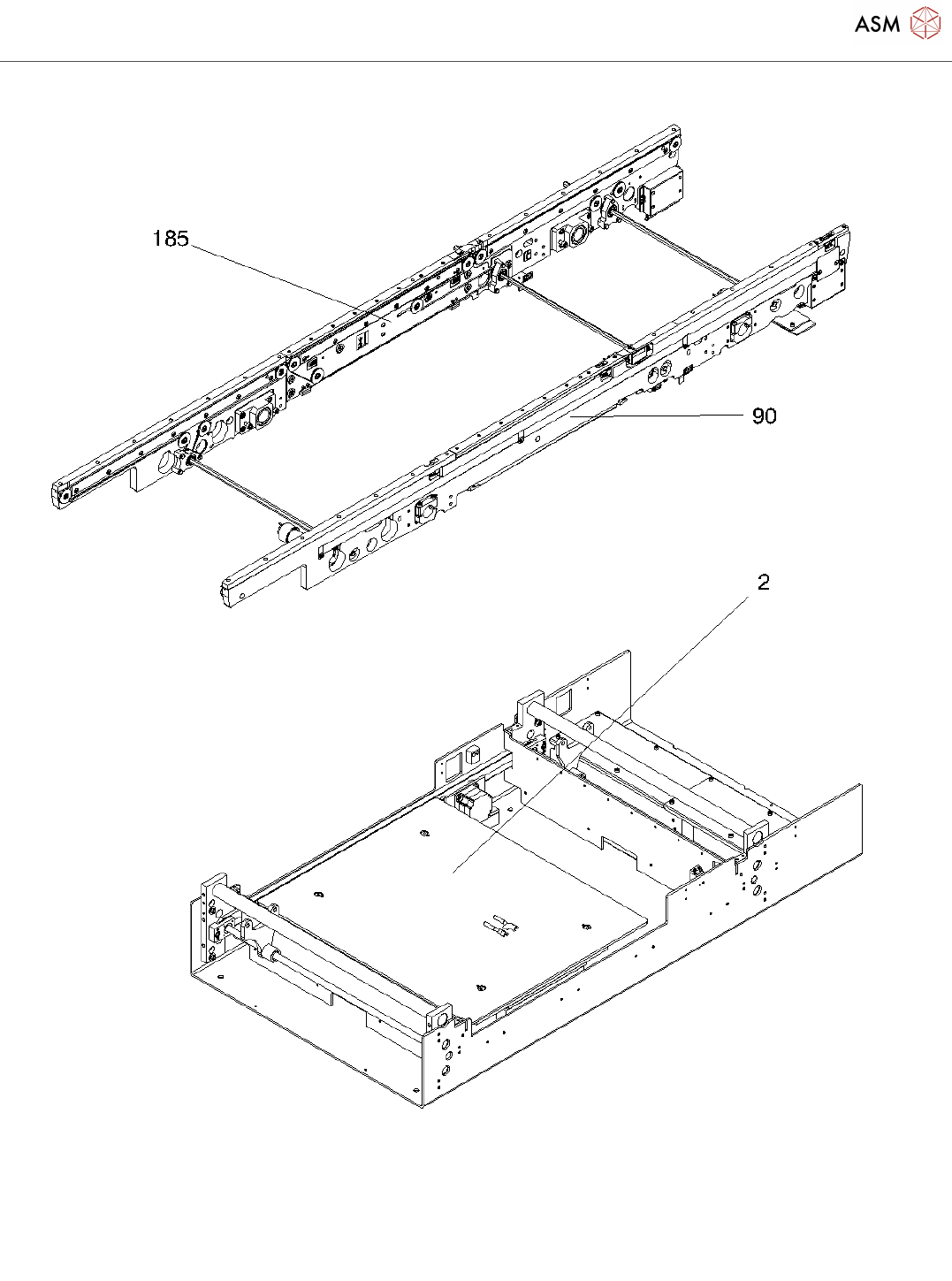 ASM

185

90

2