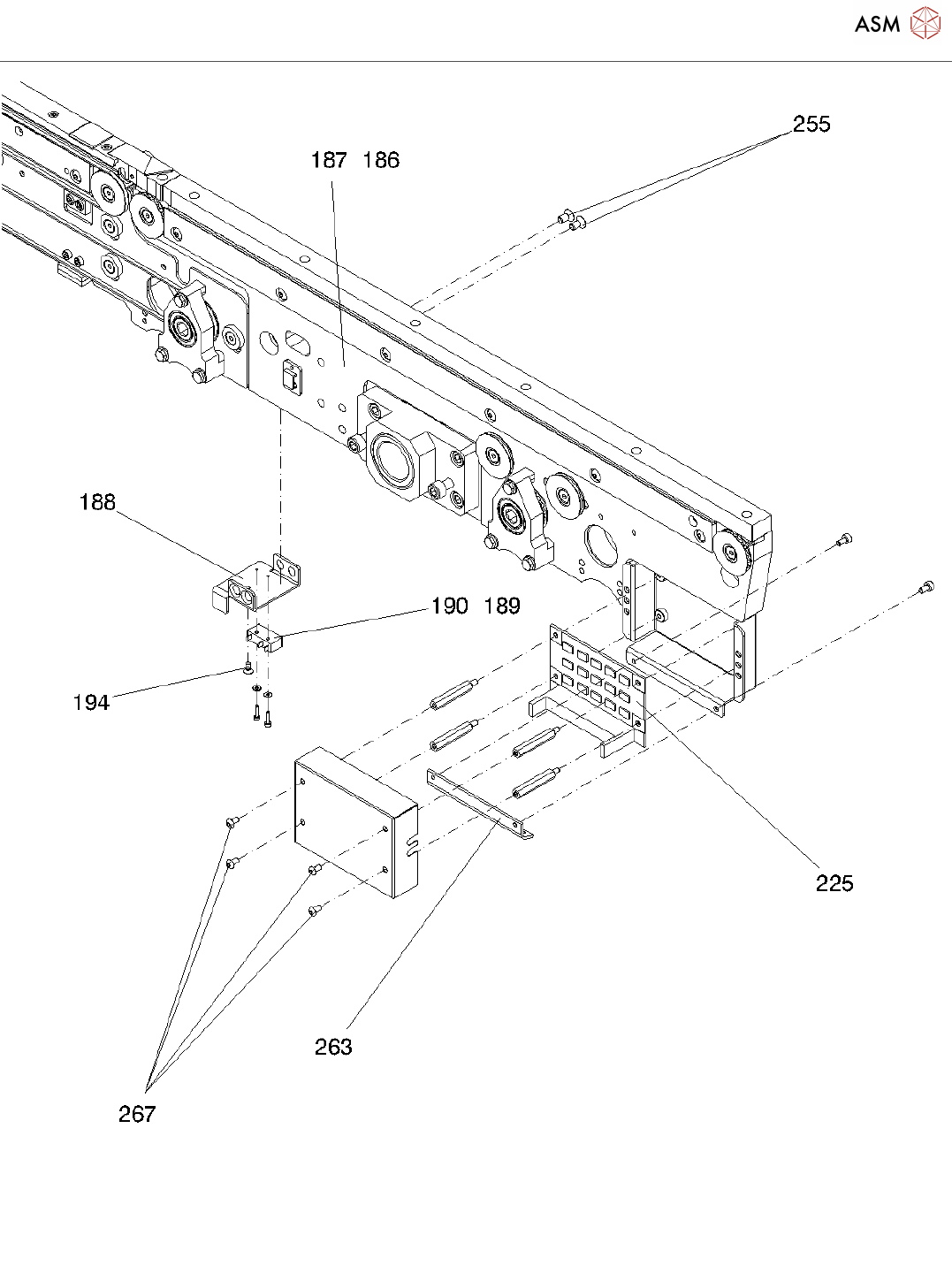 ASM

255

187 186

188

190 189

194

225

263

267