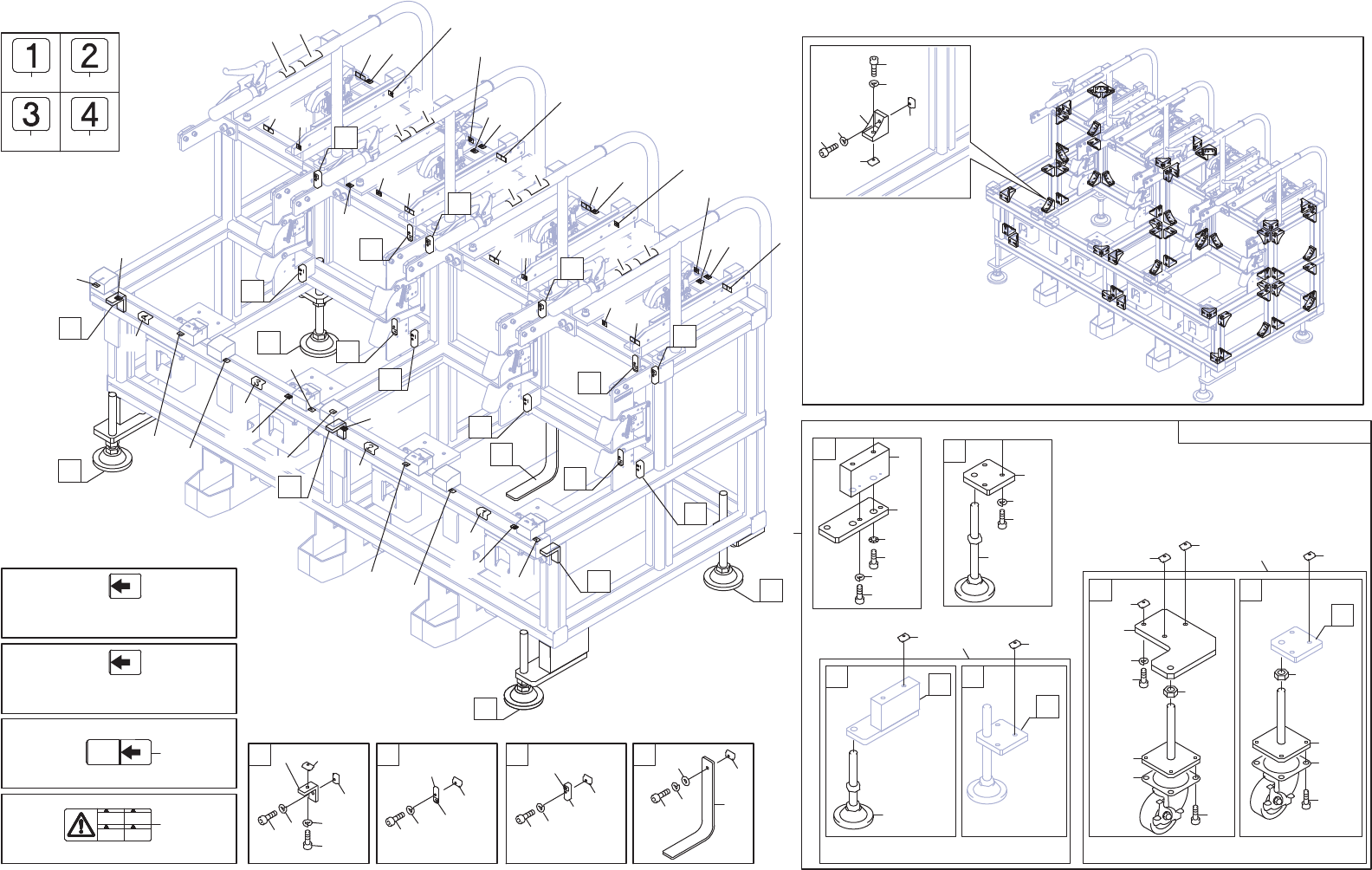 1
2
3
4