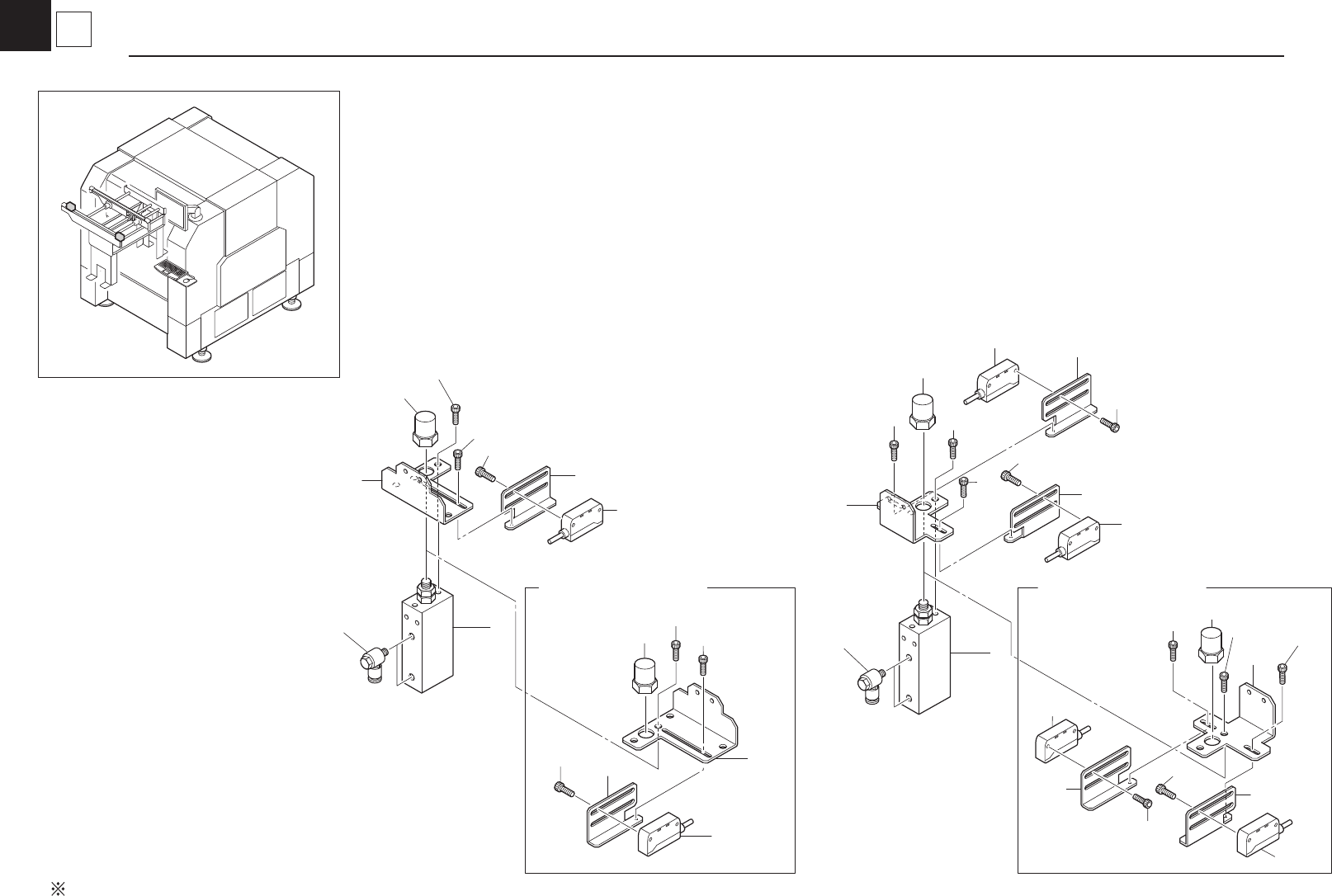 ※