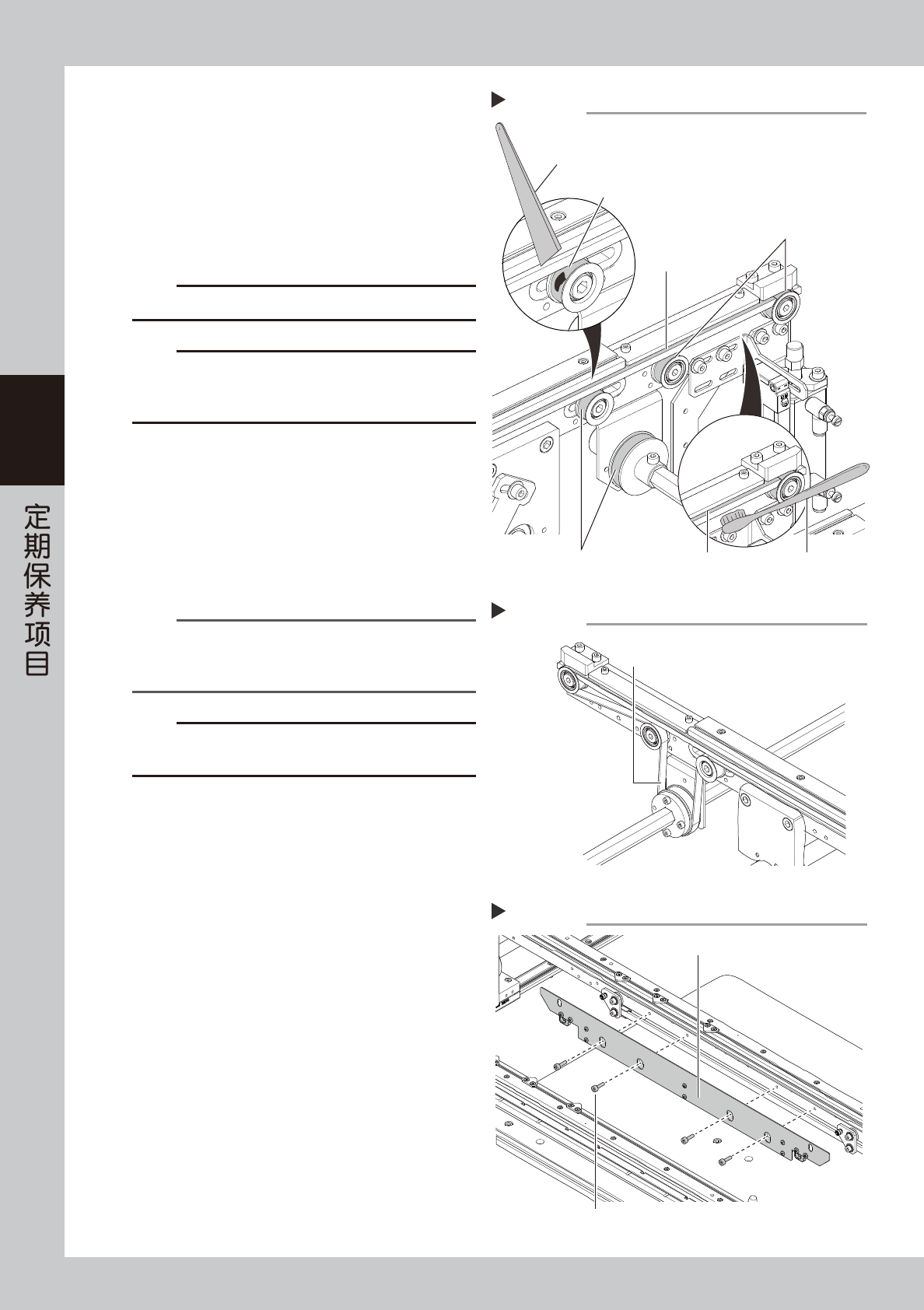 定期保养项目