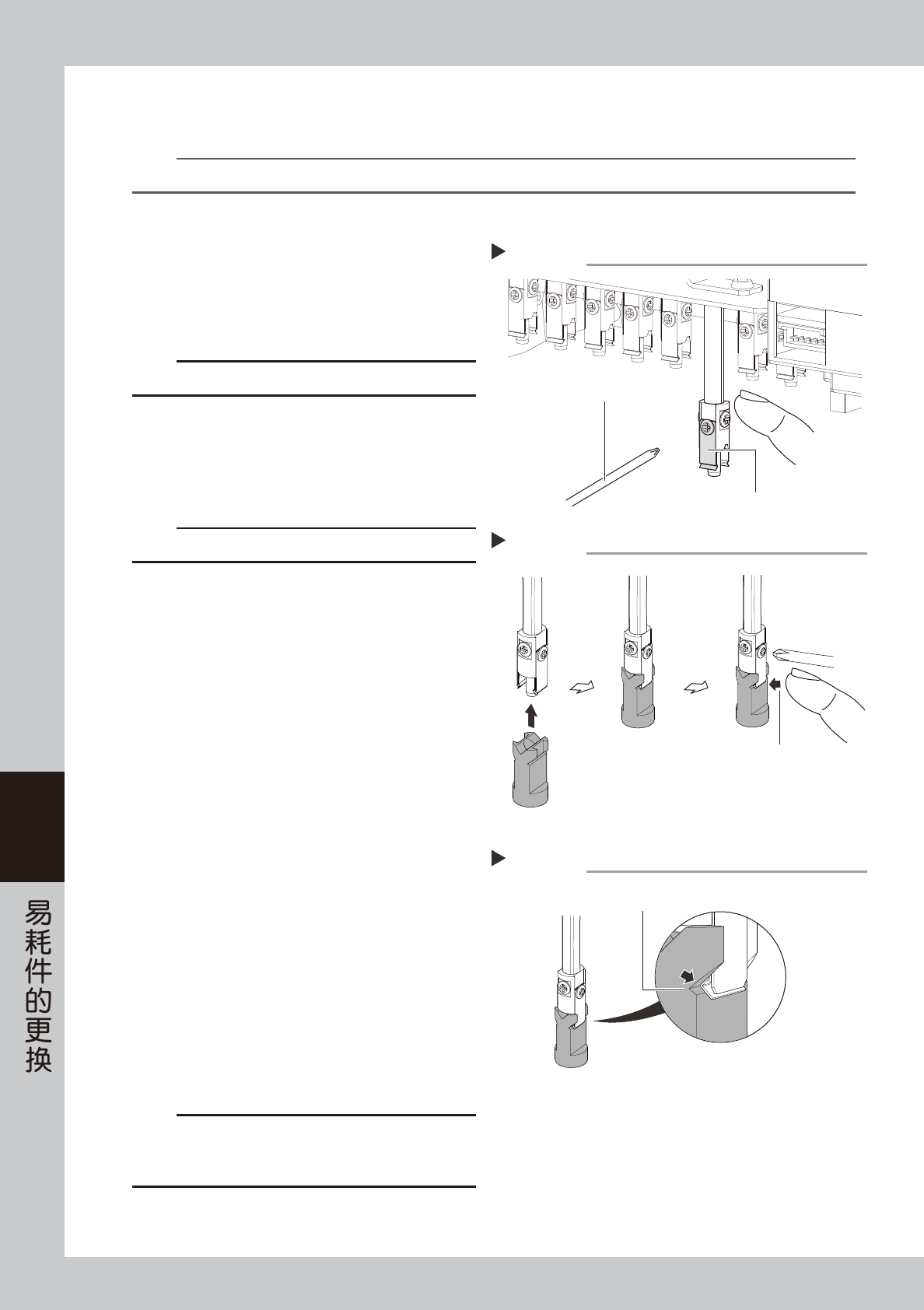 易耗件的更换