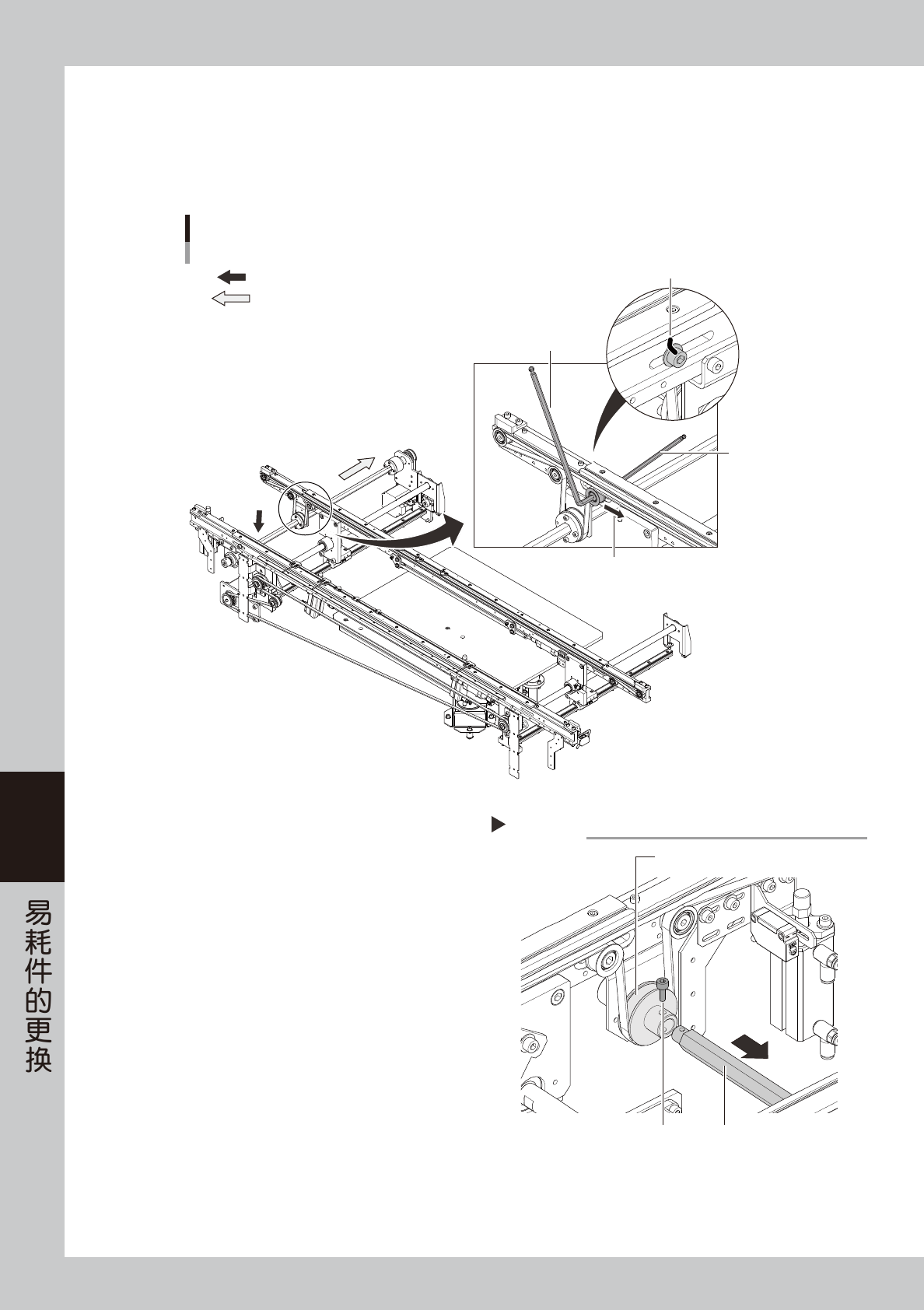 易耗件的更换