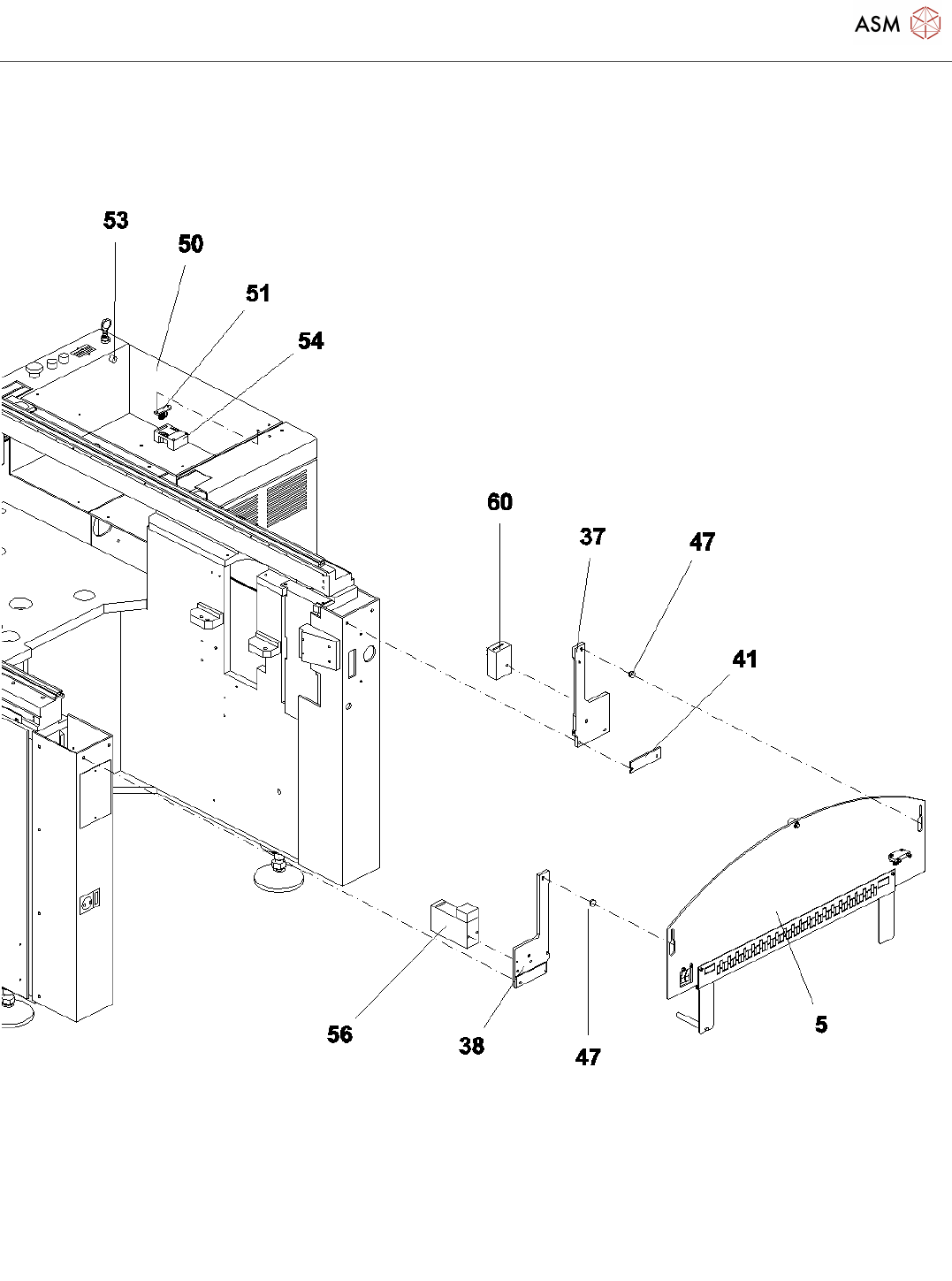 ASM

53
50
51
54
60
37
47
41
56
38
47
5