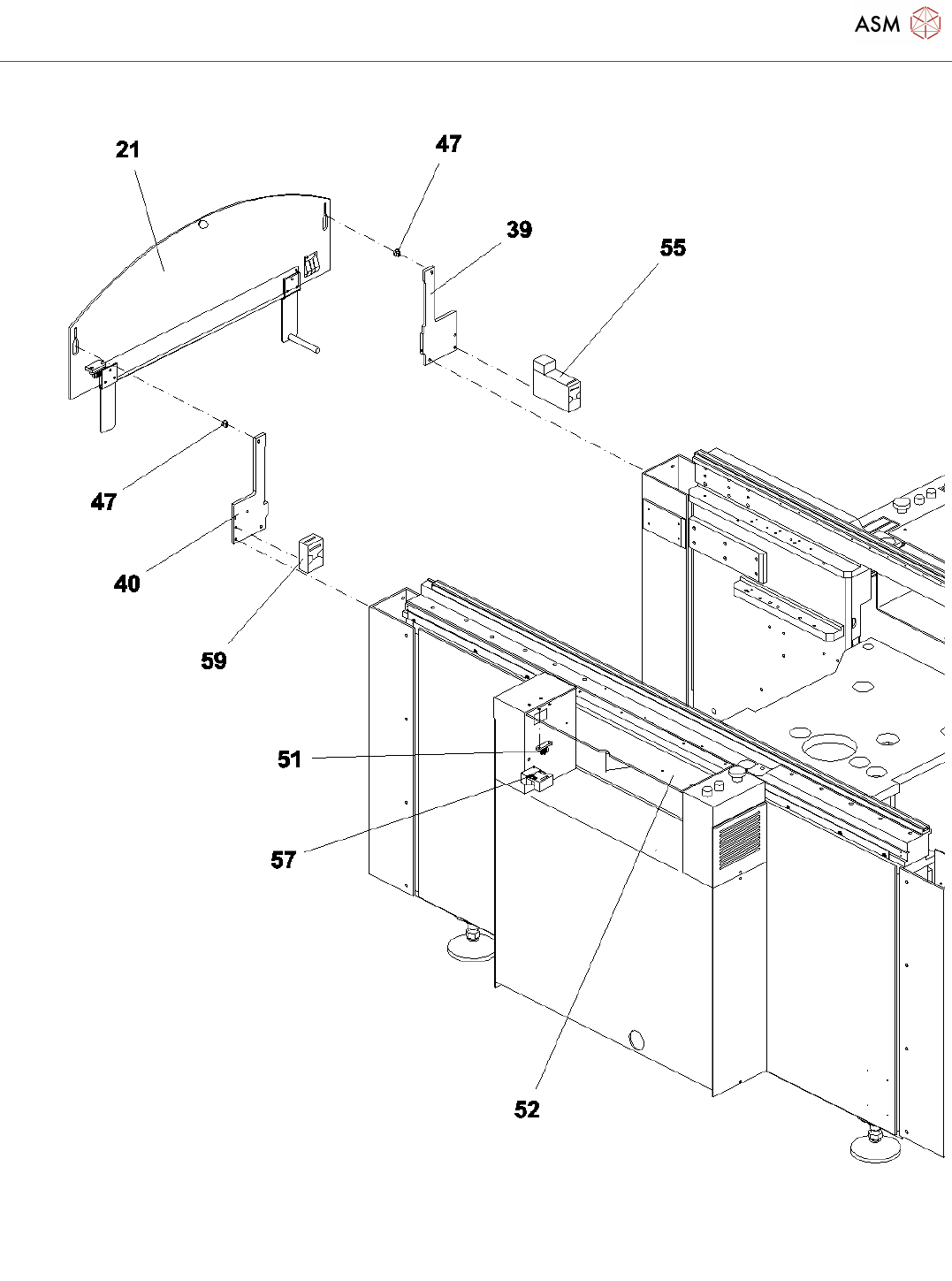 ASM

21
47
39
55
47
40
59
51
57
52