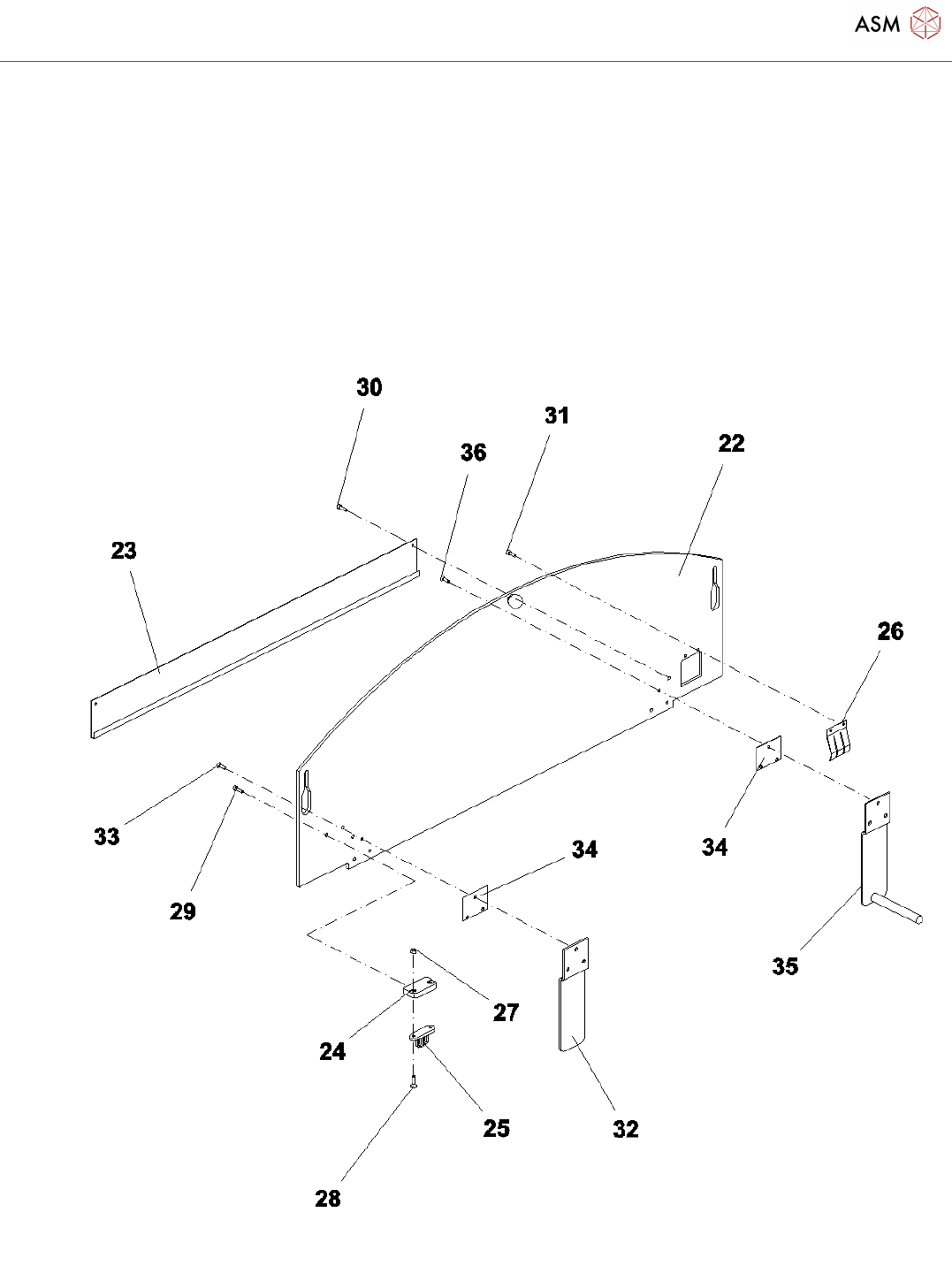 ASM

30
31
36
22
23
26
33
29
34
34
35
27
24
25
32
28