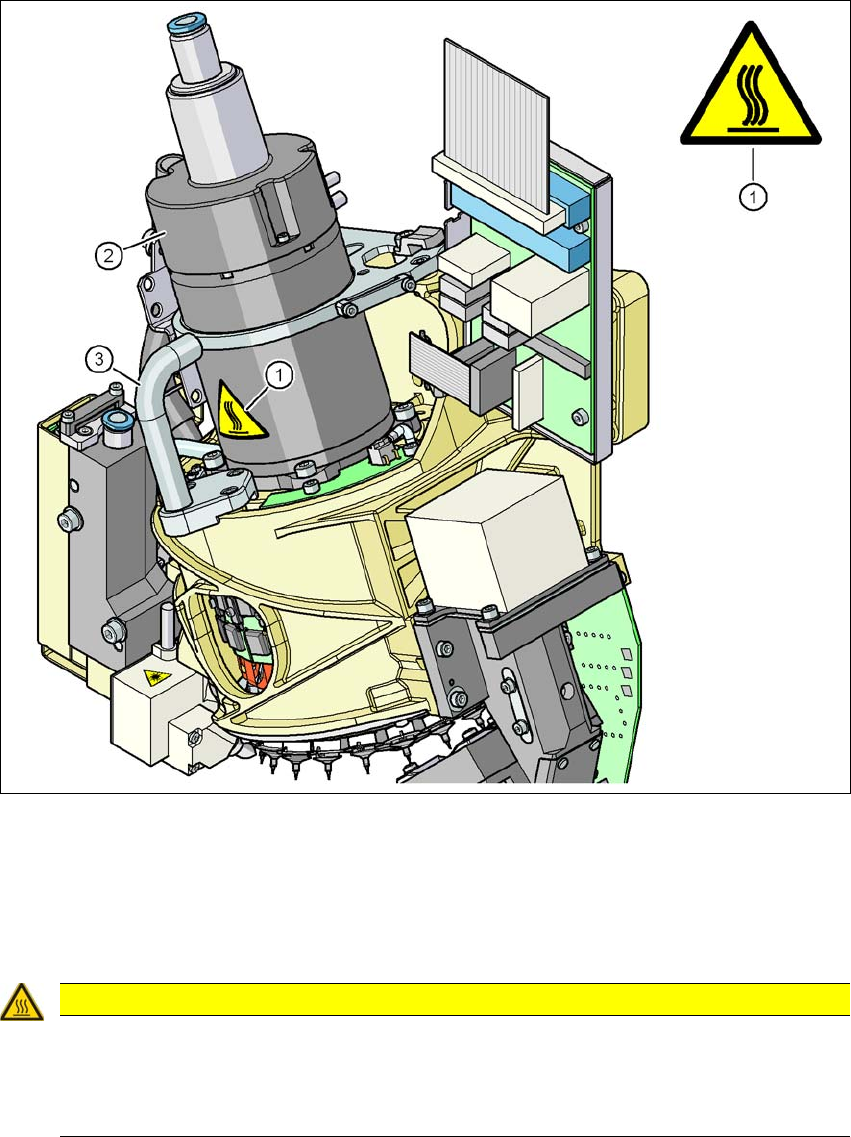 1

2

3

1