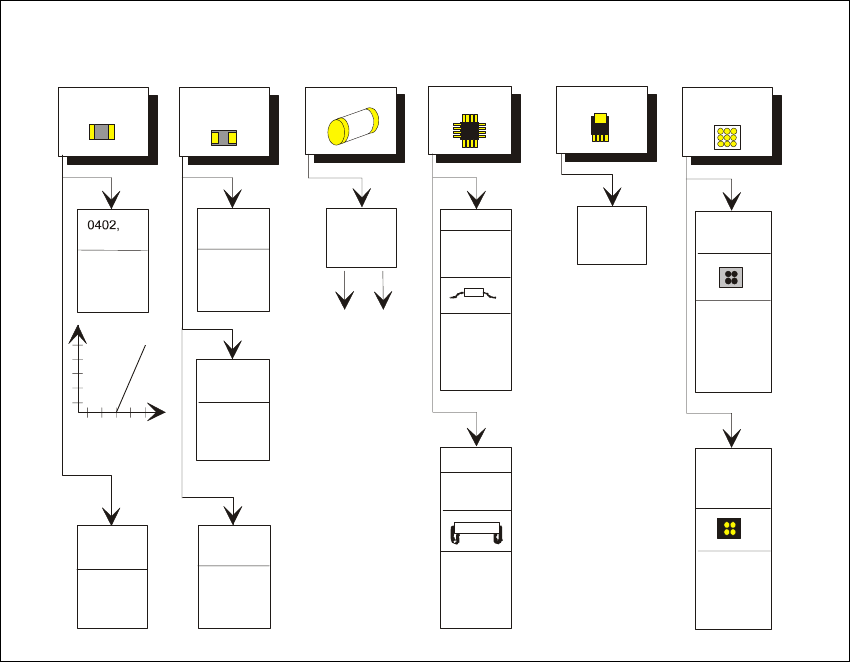 0402,