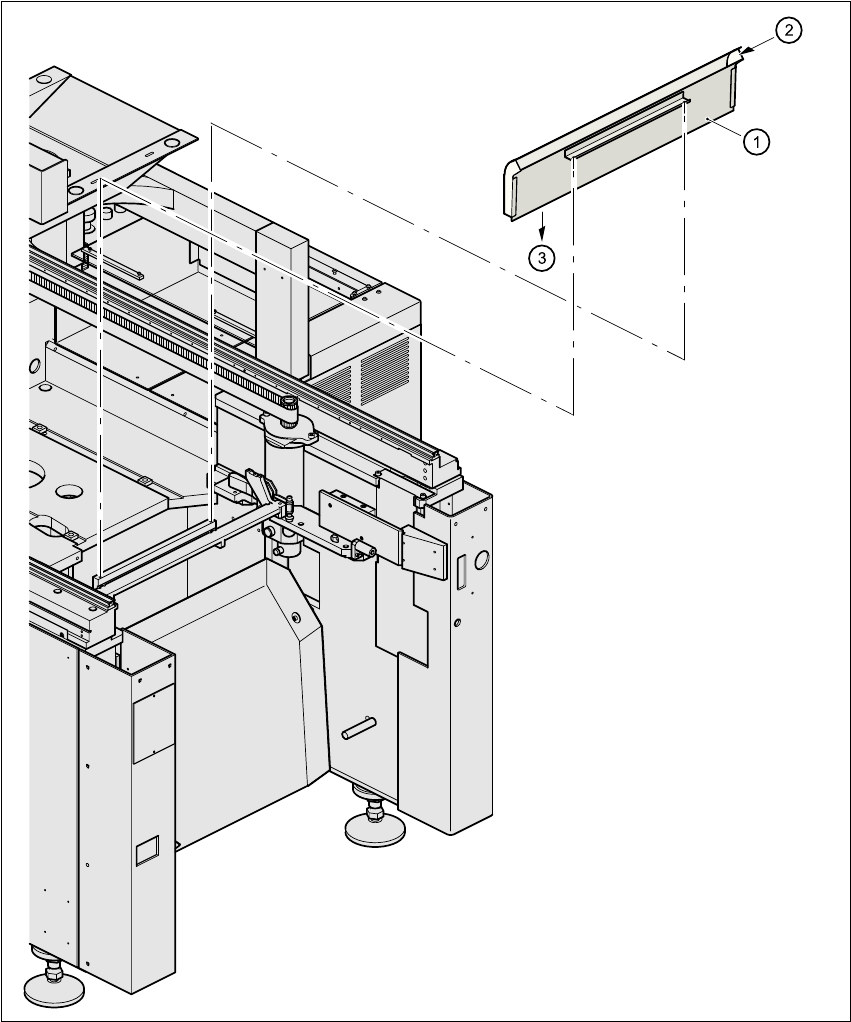 2
1
3