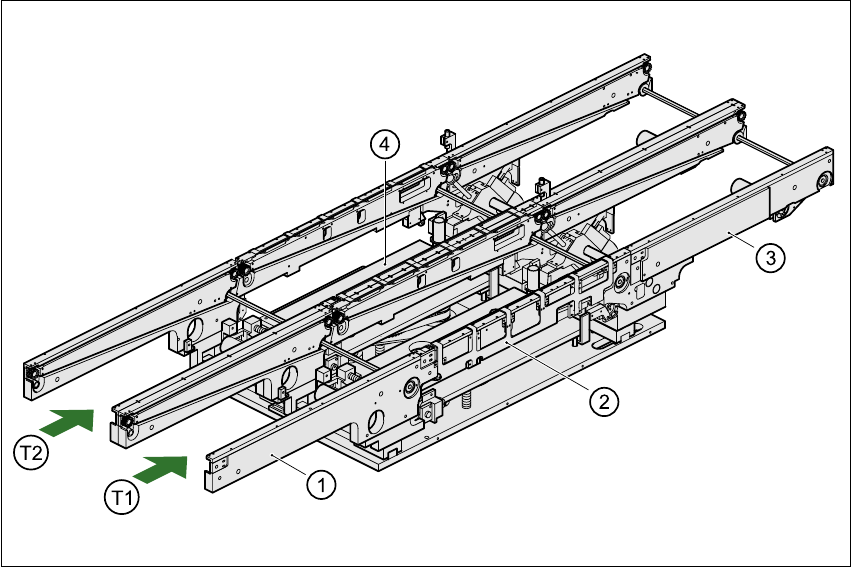 4
3
2
T2
T1
1