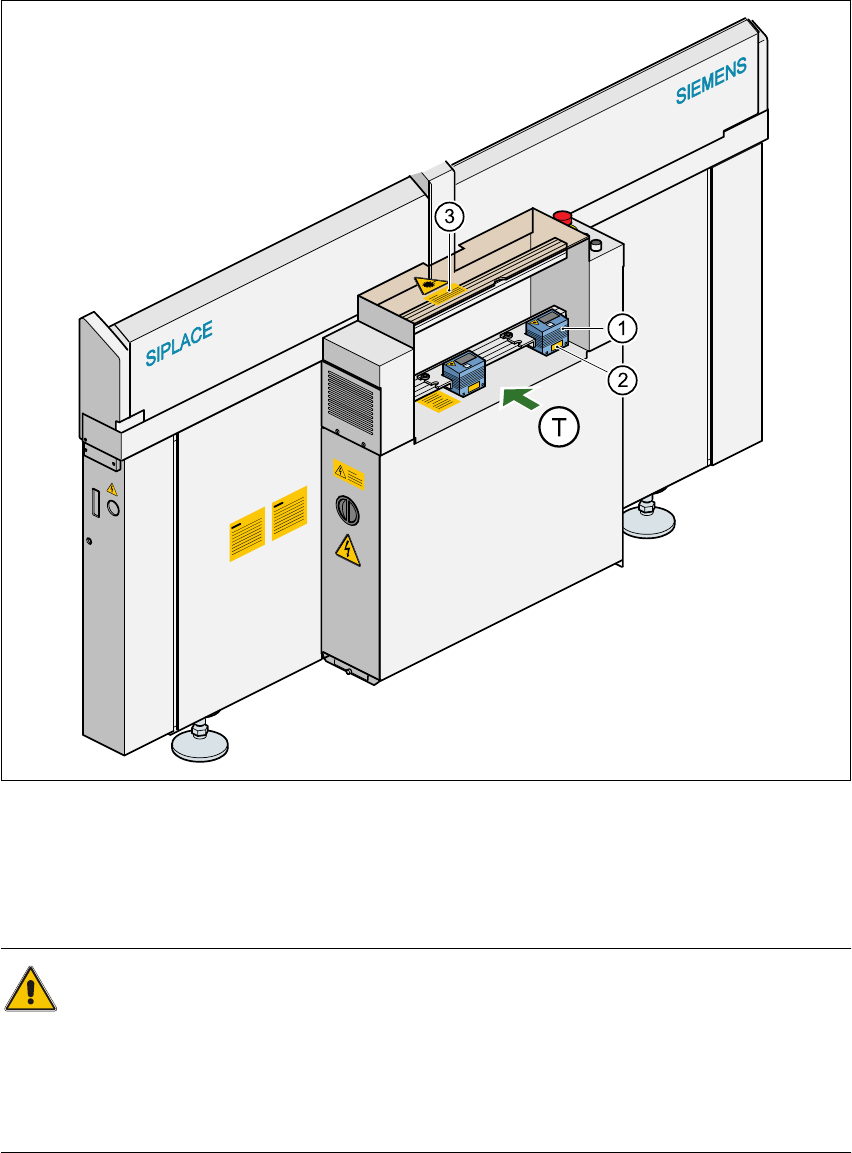 SIEMENS

SIPLACE

3

1

2

T